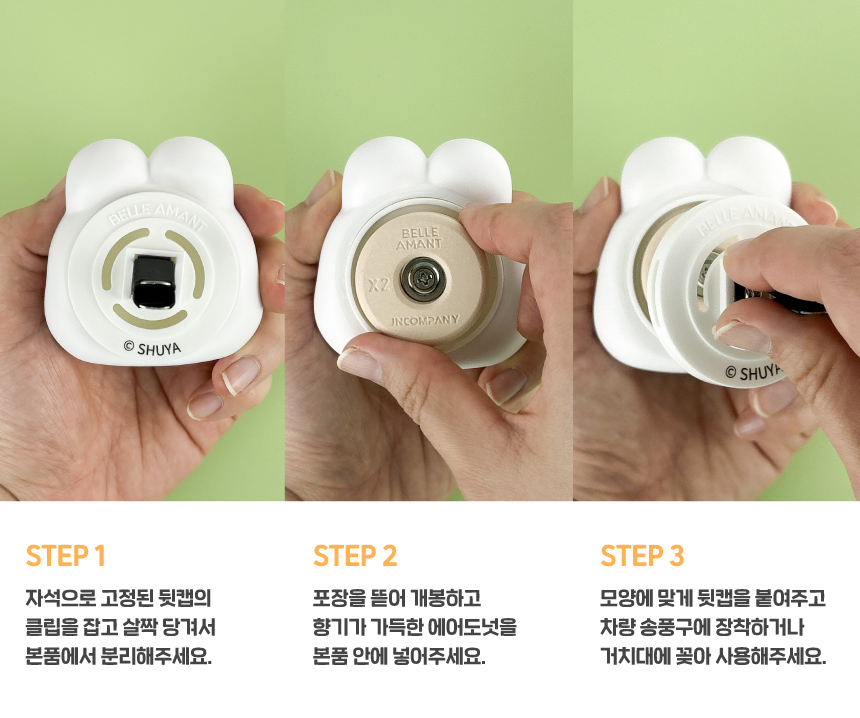 BELLE AMANT

© SHUYA

BELLE AMANT

X2

JNCOMPANY

BELLE AMANT

© SHUYA

STEP 1

자석으로 고정된 뒷캡의 클립을 잡고 살짝 당겨서 본품에서 분리해주세요.

STEP 2

포장을 뜯어 개봉하고 향기가 가득한 에어도넛을 본품 안에 넣어주세요.

STEP 3

모양에 맞게 뒷캡을 붙여주고 차량 송풍구에 장착하거나 거치대에 꽂아 사용해주세요.