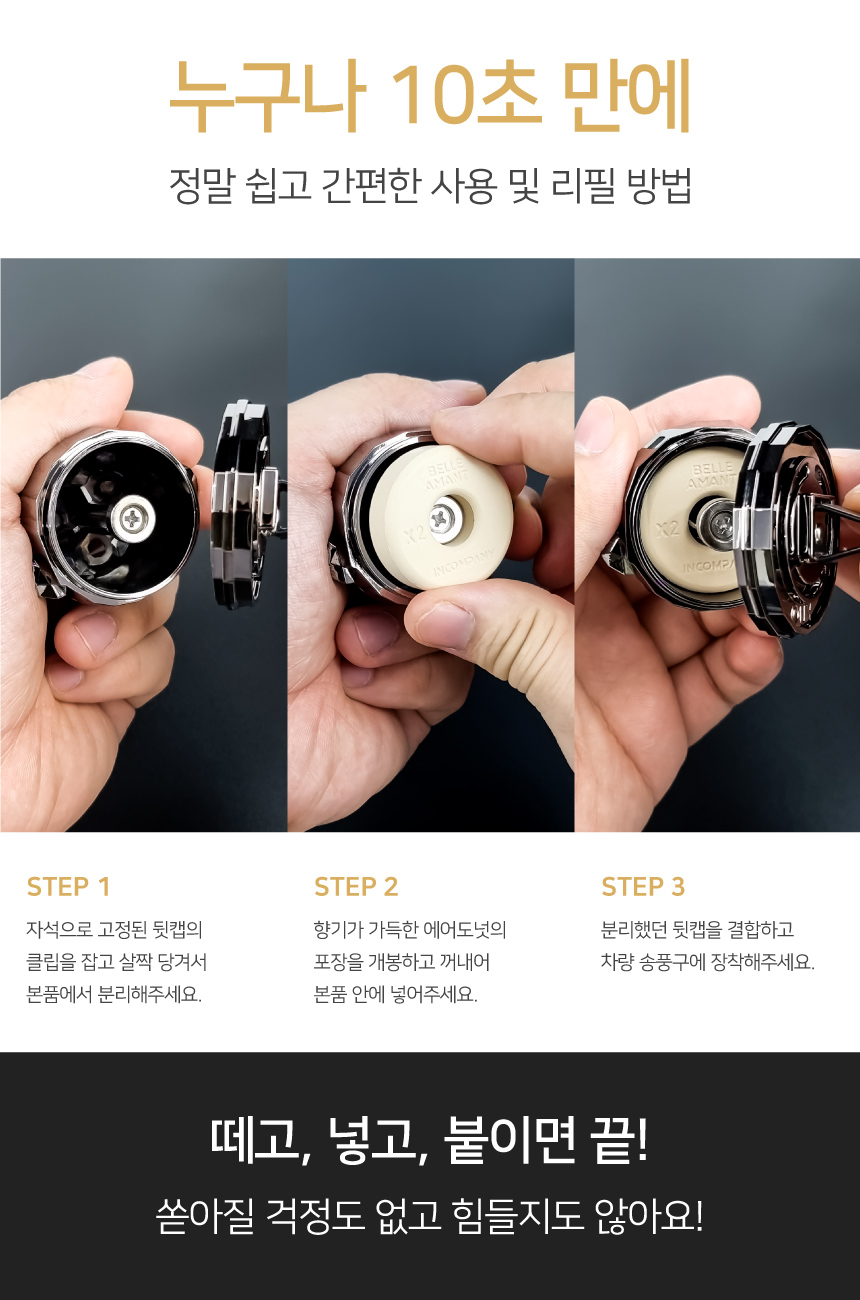 누구나 10초 만에

정말 쉽고 간편한 사용 및 리필 방법

BELLE AMANT X2 INCOMPANY

BELLE AMANT X2 INCOMPA

STEP 1

자석으로 고정된 뒷캡의 클립을 잡고 살짝 당겨서 본품에서 분리해주세요.

STEP 2

향기가 가득한 에어도넛의 포장을 개봉하고 꺼내어 본품 안에 넣어주세요.

STEP 3

분리했던 뒷캡을 결합하고 차량 송풍구에 장착해주세요.

떼고, 넣고, 붙이면 끝!

쏟아질 걱정도 없고 힘들지도 않아요!