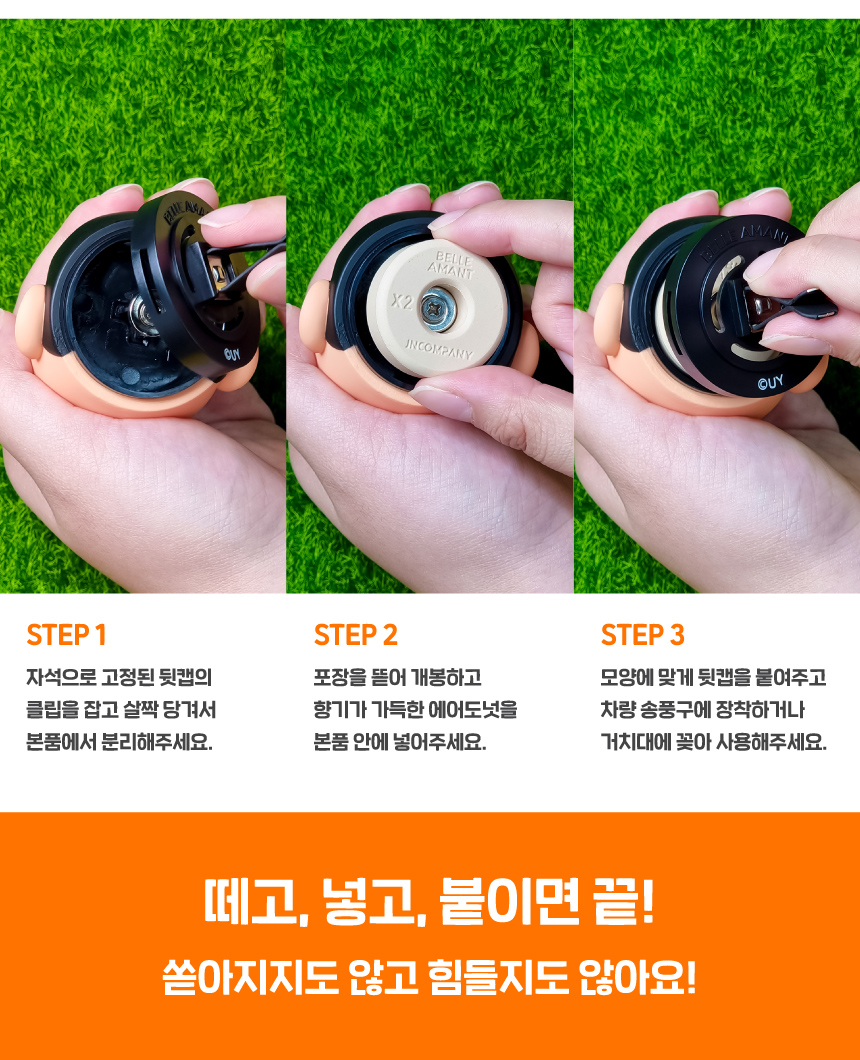 BELLE AMANT

©UY

BELLE AMANT

X2

JNCOMPANY

BELLE AMANT

©UY

STEP 1

자석으로 고정된 뒷캡의 클립을 잡고 살짝 당겨서 본품에서 분리해주세요.

STEP 2

포장을 뜯어 개봉하고 향기가 가득한 에어도넛을 본품 안에 넣어주세요.

STEP 3

모양에 맞게 뒷캡을 붙여주고 차량 송풍구에 장착하거나 거치대에 꽂아 사용해주세요.

떼고, 넣고, 붙이면 끝!

쏟아지지도 않고 힘들지도 않아요!