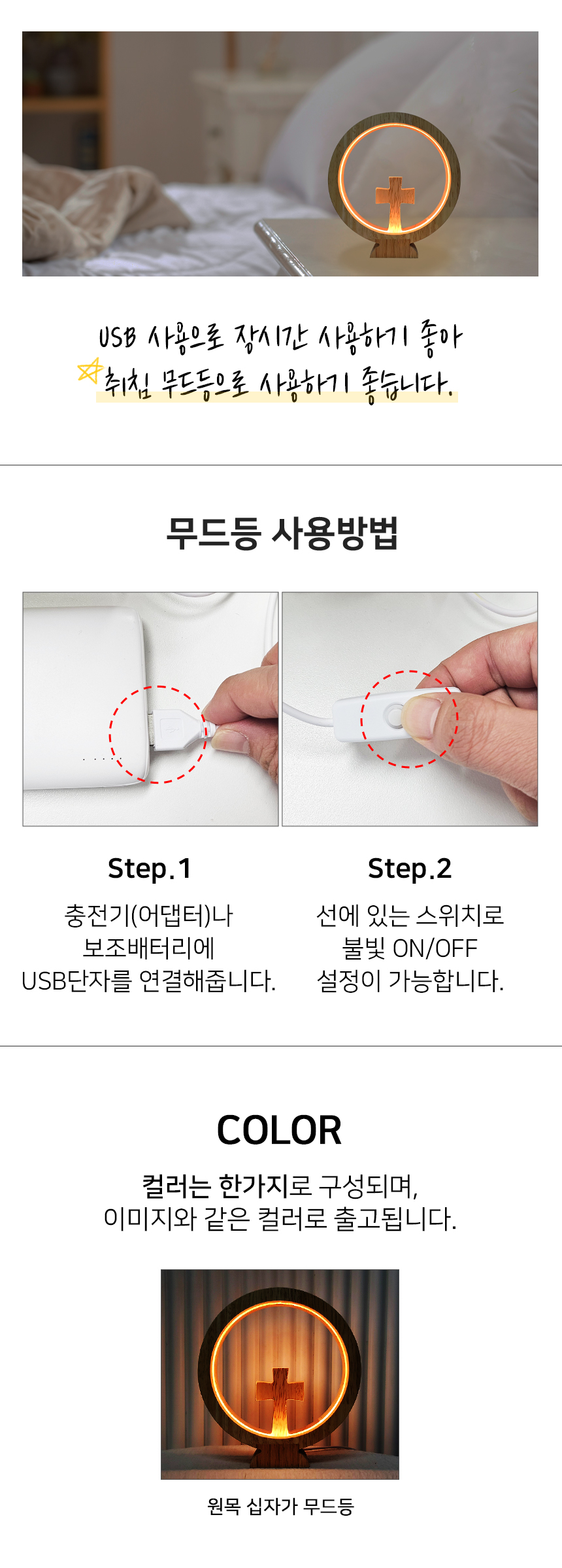 USB 사용으로 장시간 사용하기 좋아
취침 무드등으로 사용하기 좋습니다.

무드등 사용방법

Step.1
충전기(어댑터)나
보조배터리에
USB단자를 연결해줍니다.

Step.2
선에 있는 스위치로
불빛 ON/OFF
설정이 가능합니다.

COLOR

컬러는 한가지로 구성되며,
이미지와 같은 컬러로 출고됩니다.

원목 십자가 무드등