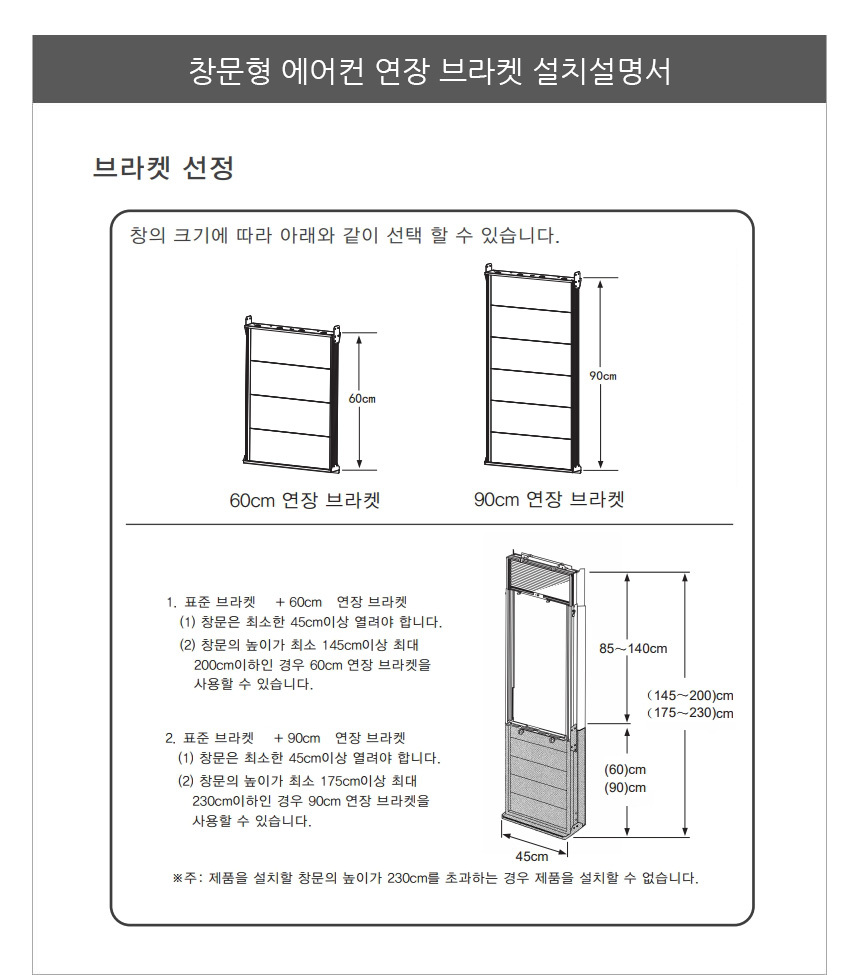 창문형 에어컨 연장 브라켓 설치설명서

브라켓 선정

창의 크기에 따라 아래와 같이 선택 할 수 있습니다.

60cm

60cm 연장 브라켓

90cm

90cm 연장 브라켓

1. 표준 브라켓 + 60cm 연장 브라켓
(1) 창문은 최소한 45cm이상 열려야 합니다.
(2) 창문의 높이가 최소 145cm이상 최대 200cm이하인 경우 60cm 연장 브라켓을 사용할 수 있습니다.

2. 표준 브라켓 + 90cm 연장 브라켓
(1) 창문은 최소한 45cm이상 열려야 합니다.
(2) 창문의 높이가 최소 175cm이상 최대 230cm이하인 경우 90cm 연장 브라켓을 사용할 수 있습니다.

85~140cm

(145~200)cm
(175~230)cm

(60)cm
(90)cm

45cm

※주: 제품을 설치할 창문의 높이가 230cm를 초과하는 경우 제품을 설치할 수 없습니다.