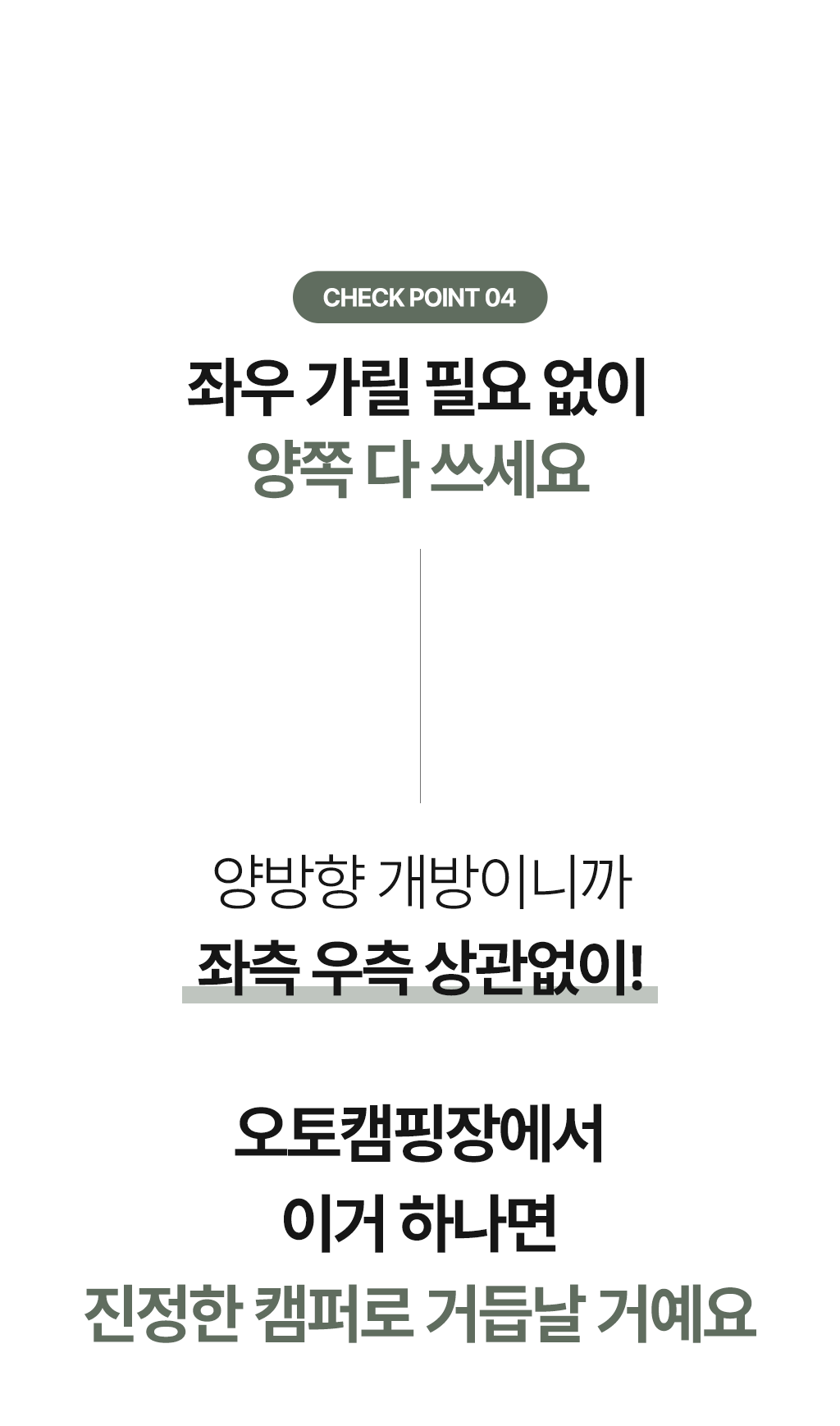 CHECK POINT 04

좌우 가릴 필요 없이
양쪽 다 쓰세요

양방향 개방이니까
좌측 우측 상관없이!

오토캠핑장에서
이거 하나면
진정한 캠퍼로 거듭날 거예요