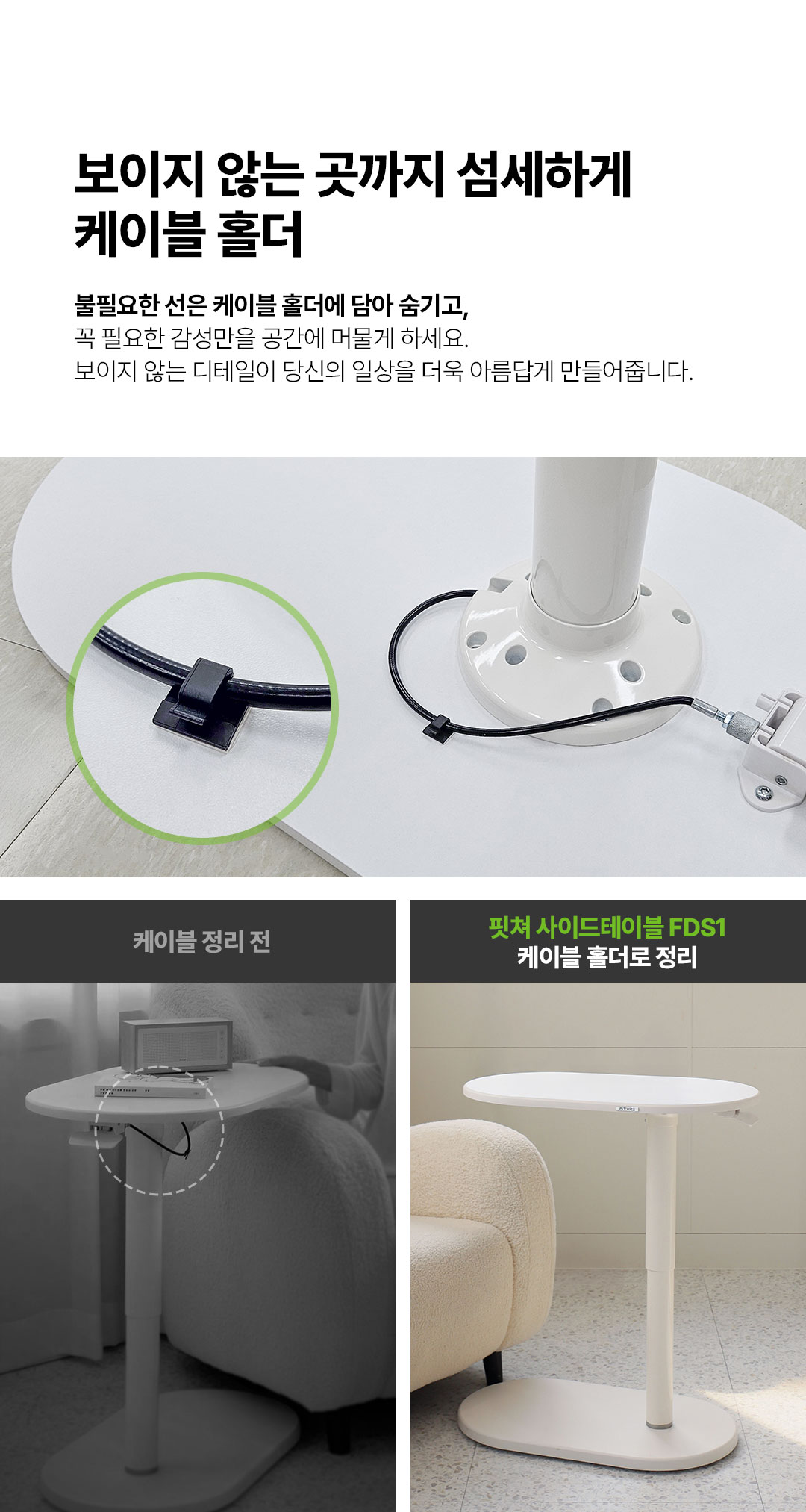 보이지 않는 곳까지 섬세하게
케이블 홀더

불필요한 선은 케이블 홀더에 담아 숨기고,
꼭 필요한 감성만을 공간에 머물게 하세요.
보이지 않는 디테일이 당신의 일상을 더욱 아름답게 만들어줍니다.

케이블 정리 전

핏쳐 사이드테이블 FDS1
케이블 홀더로 정리