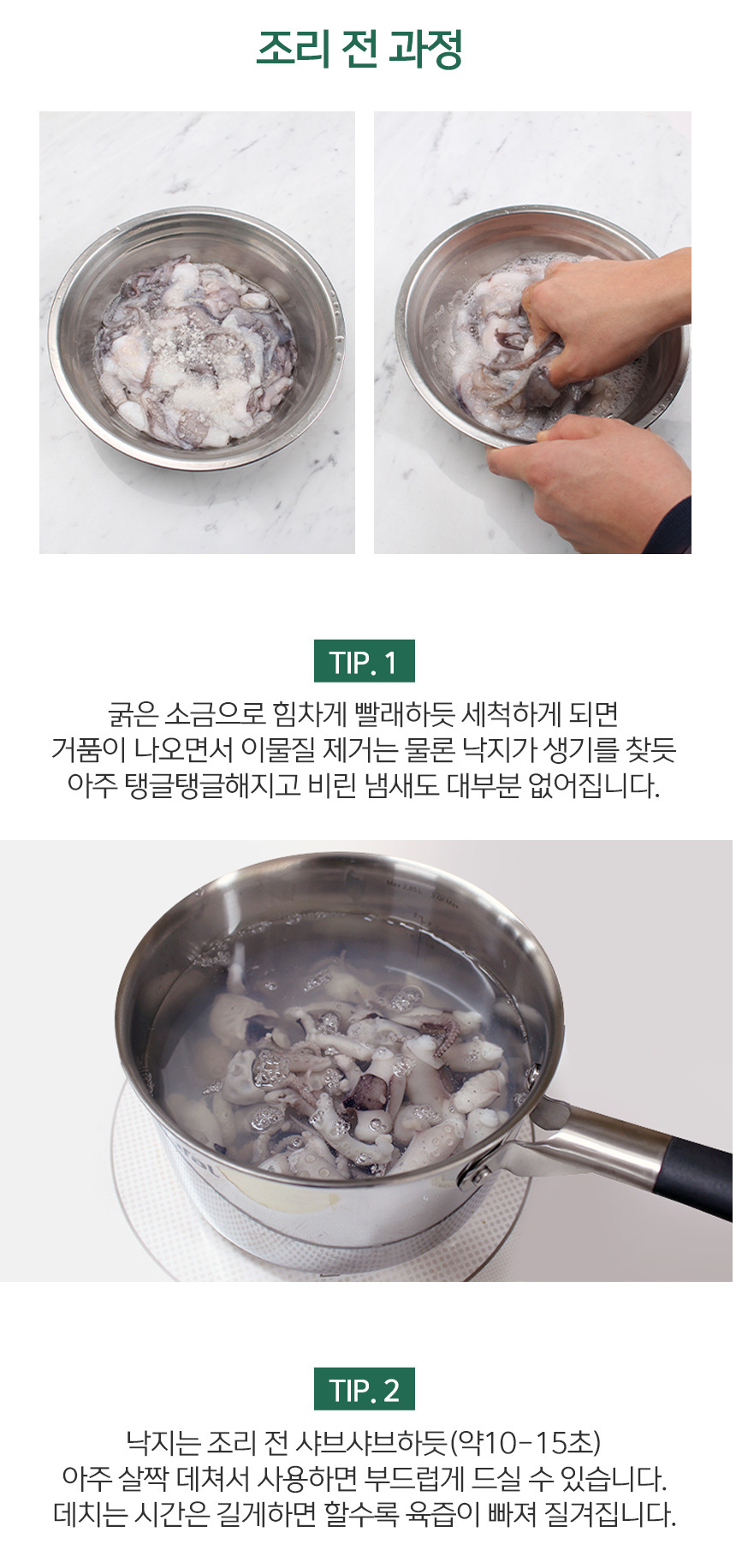 조리 전 과정

TIP. 1

굵은 소금으로 힘차게 빨래하듯 세척하게 되면 거품이 나오면서 이물질 제거는 물론 낙지가 생기를 찾듯 아주 탱글탱글해지고 비린 냄새도 대부분 없어집니다.

TIP. 2

낙지는 조리 전 샤브샤브하듯(약10-15초) 아주 살짝 데쳐서 사용하면 부드럽게 드실 수 있습니다. 데치는 시간은 길게하면 할수록 육즙이 빠져 질겨집니다.