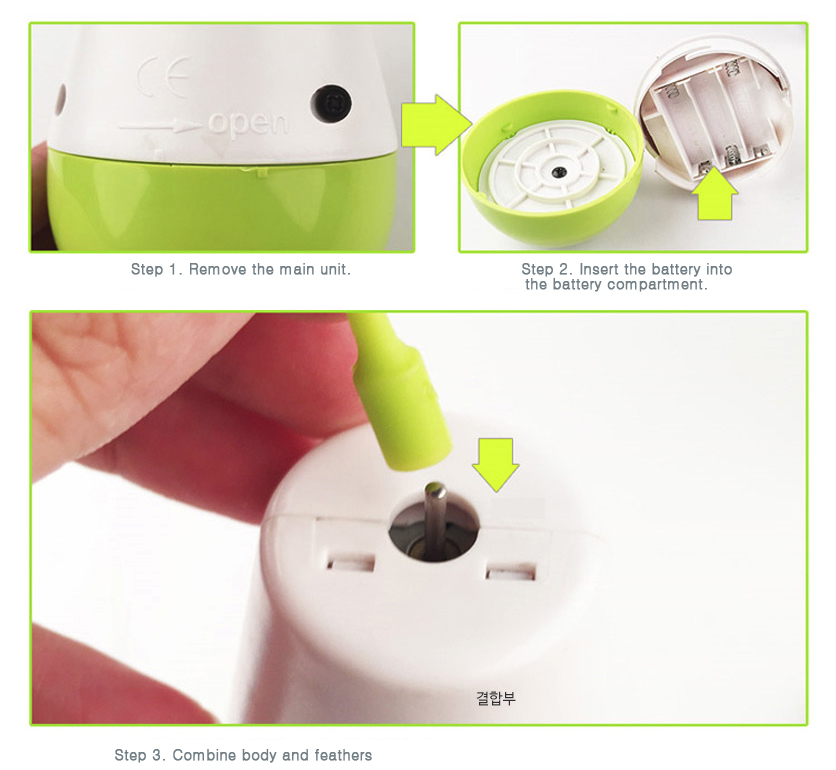 CE
open

Step 1. Remove the main unit.

Step 2. Insert the battery into the battery compartment.

결합부

Step 3. Combine body and feathers