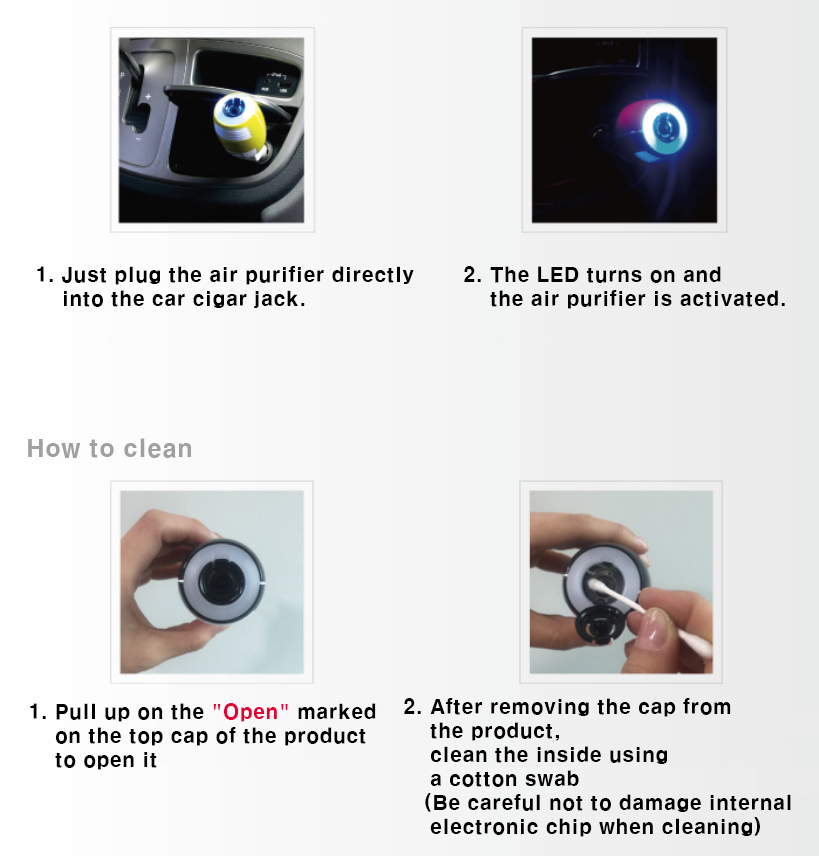 1. Just plug the air purifier directly into the car cigar jack.

2. The LED turns on and the air purifier is activated.

How to clean

1. Pull up on the "Open" marked on the top cap of the product to open it

2. After removing the cap from the product, clean the inside using a cotton swab (Be careful not to damage internal electronic chip when cleaning)