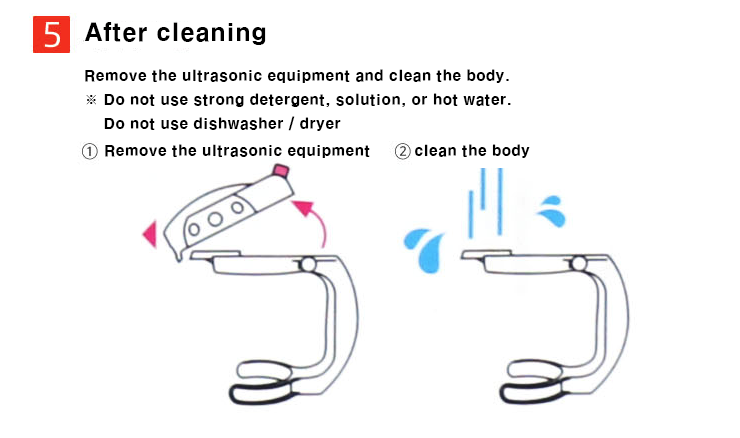 5 After cleaning

Remove the ultrasonic equipment and clean the body.
※ Do not use strong detergent, solution, or hot water.
Do not use dishwasher / dryer

① Remove the ultrasonic equipment ② clean the body