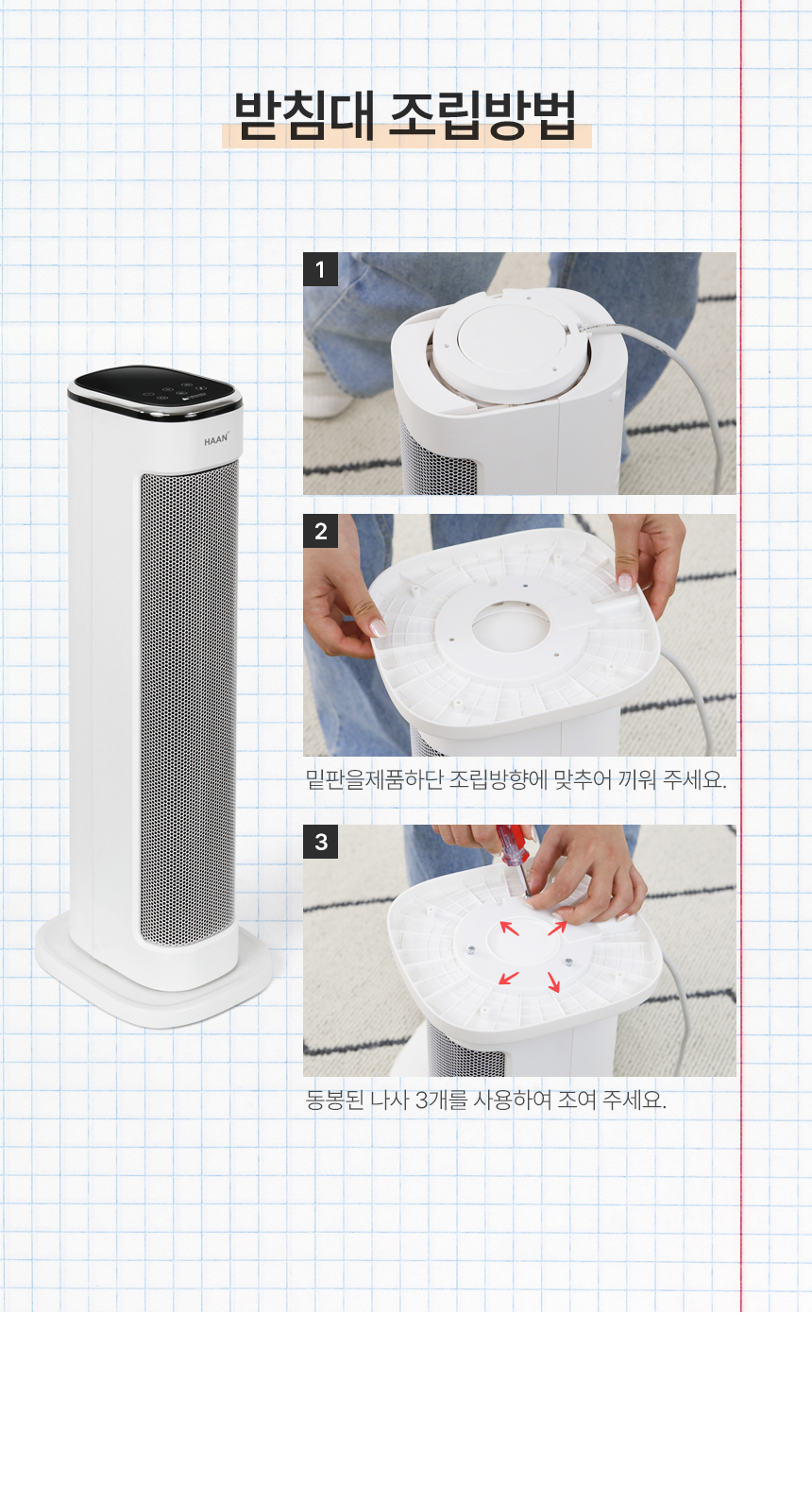 받침대 조립방법

HAAN

1

2

밑판을제품하단 조립방향에 맞추어 끼워 주세요.

3

동봉된 나사 3개를 사용하여 조여 주세요.