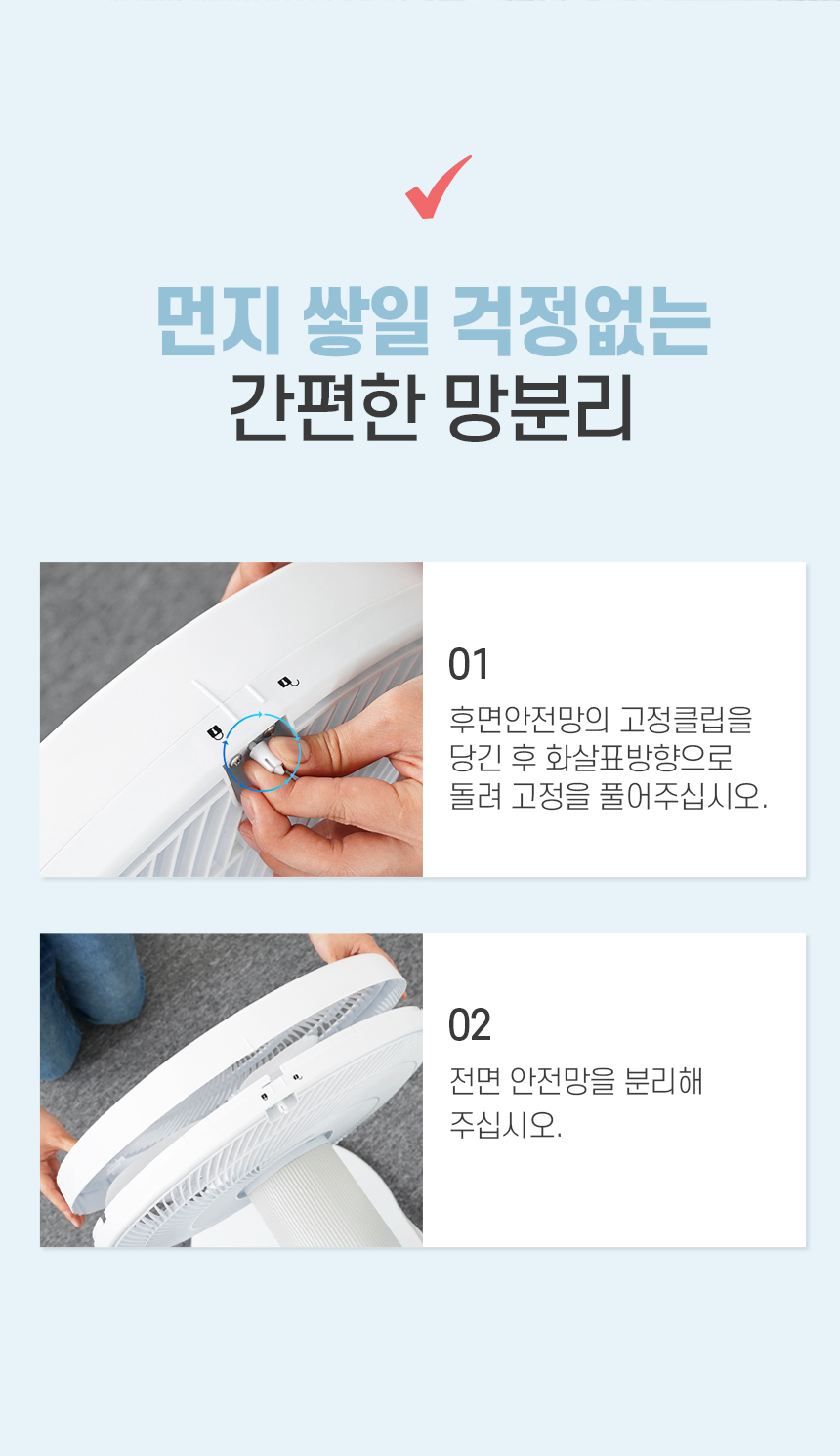 먼지 쌓일 걱정없는
간편한 망분리

01
후면안전망의 고정클립을 당긴 후 화살표방향으로 돌려 고정을 풀어주십시오.

02
전면 안전망을 분리해 주십시오.