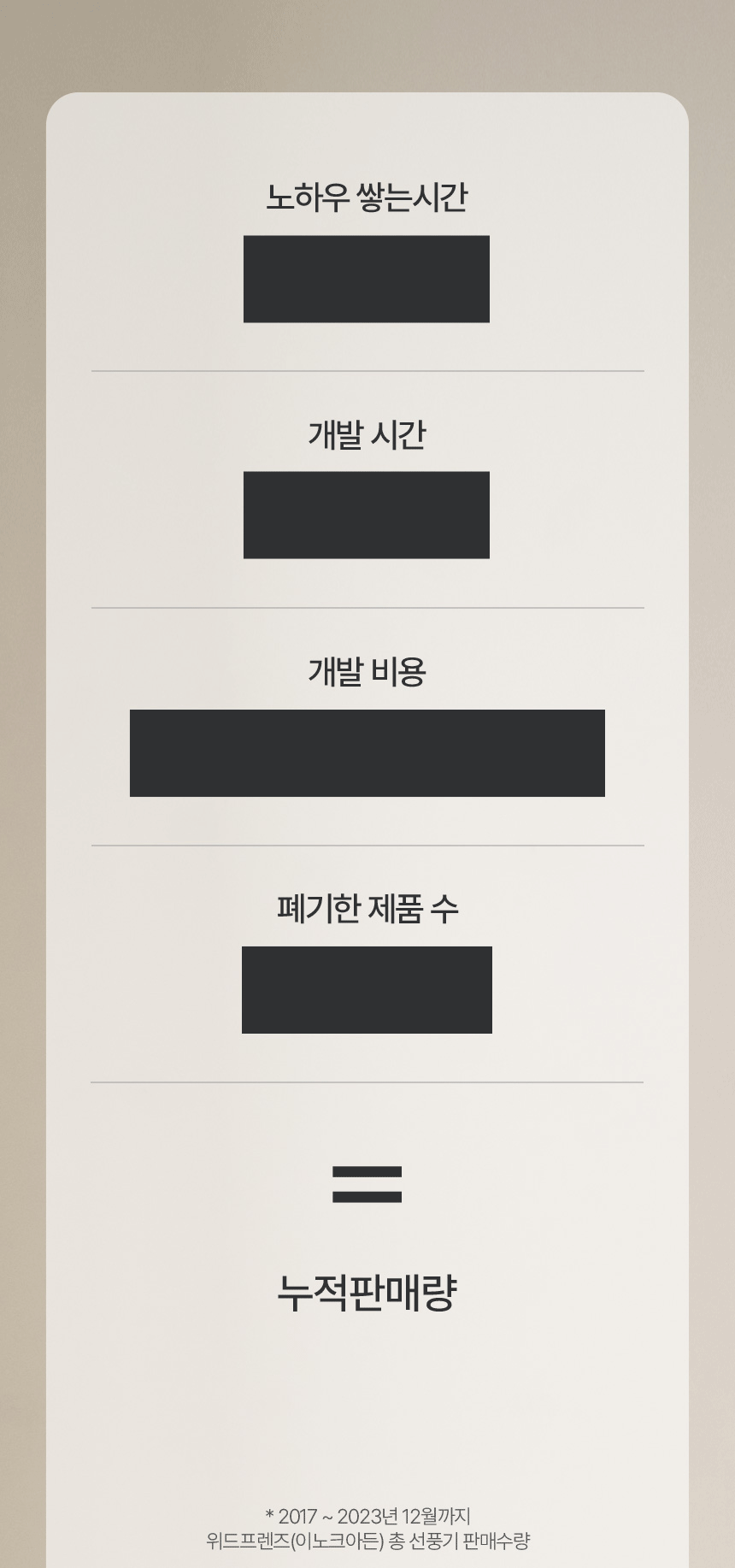 노하우 쌓는시간

개발 시간

개발 비용

폐기한 제품 수

=

누적판매량

* 2017 ~ 2023년 12월까지
위드프렌즈(이노크아든) 총 선풍기 판매수량