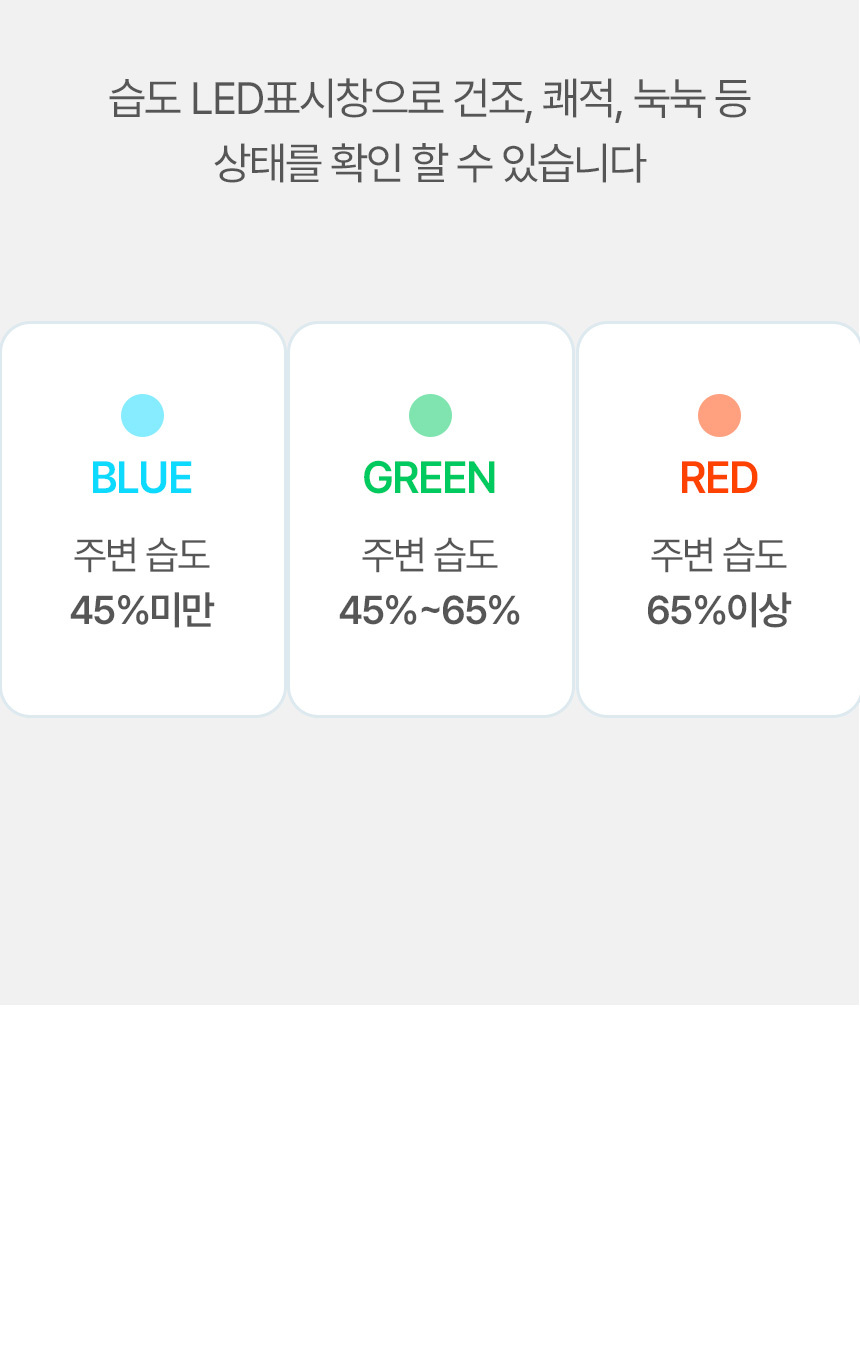 습도 LED표시창으로 건조, 쾌적, 눅눅 등 상태를 확인 할 수 있습니다

BLUE
주변 습도
45%미만

GREEN
주변 습도
45%~65%

RED
주변 습도
65%이상