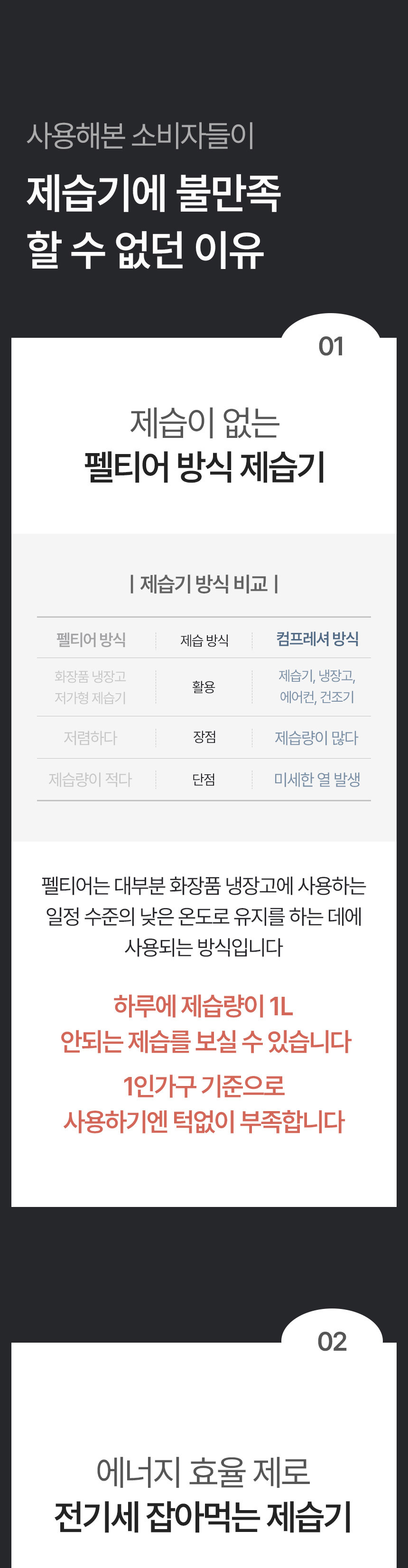 사용해본 소비자들이

제습기에 불만족
할 수 없던 이유

01

제습이 없는
펠티어 방식 제습기

| 제습기 방식 비교 |

| 펠티어 방식 | 제습 방식 | 컴프레셔 방식 |
|---|---|---|
| 화장품 냉장고 저가형 제습기 | 활용 | 제습기, 냉장고, 에어컨, 건조기 |
| 저렴하다 | 장점 | 제습량이 많다 |
| 제습량이 적다 | 단점 | 미세한 열 발생 |

펠티어는 대부분 화장품 냉장고에 사용하는 일정 수준의 낮은 온도로 유지를 하는 데에 사용되는 방식입니다

하루에 제습량이 1L
안되는 제습를 보실 수 있습니다

1인가구 기준으로
사용하기엔 턱없이 부족합니다

02

에너지 효율 제로
전기세 잡아먹는 제습기