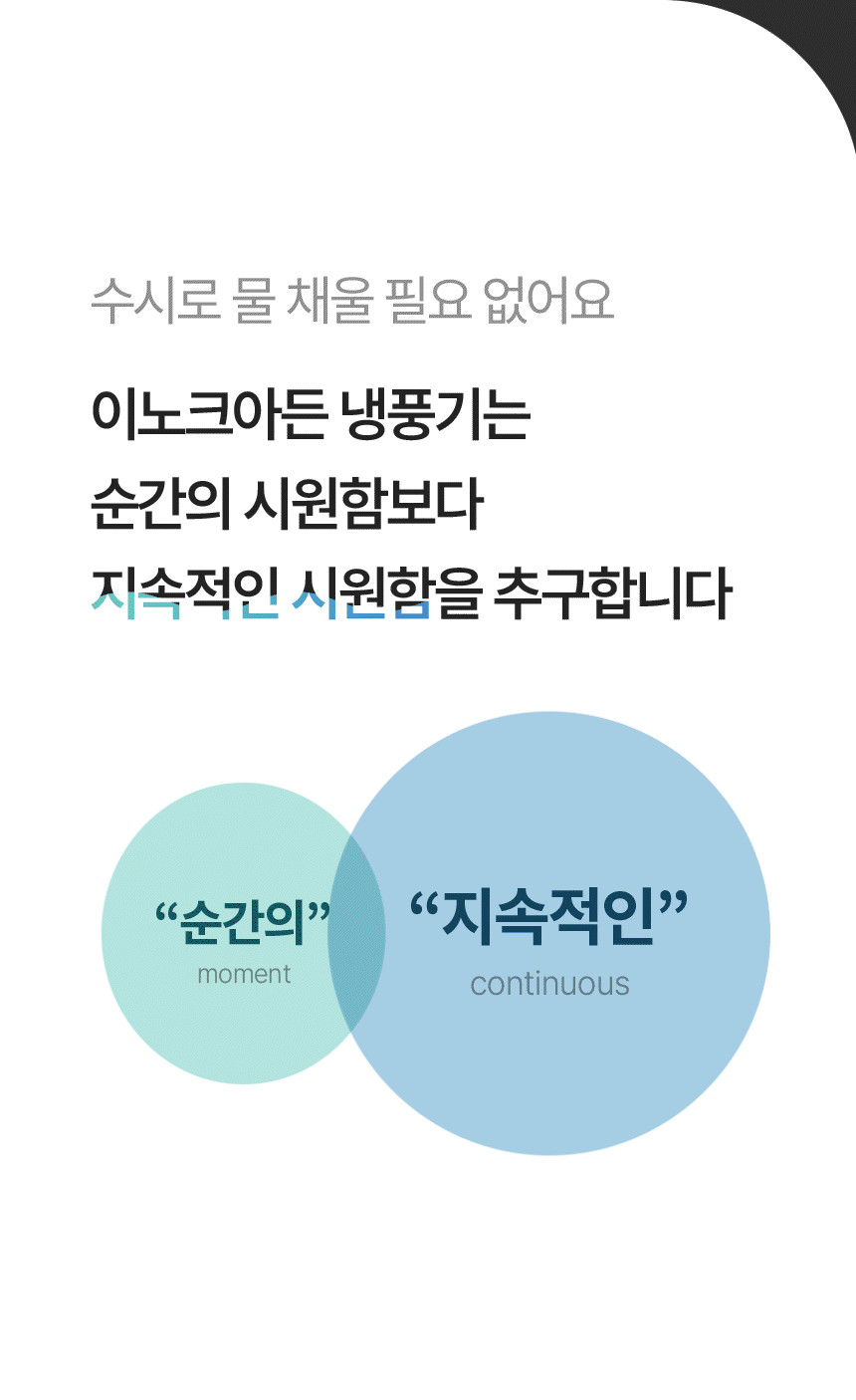 수시로 물 채울 필요 없어요

이노크아든 냉풍기는
순간의 시원함보다
지속적인 시원함을 추구합니다

“순간의”
moment

“지속적인”
continuous