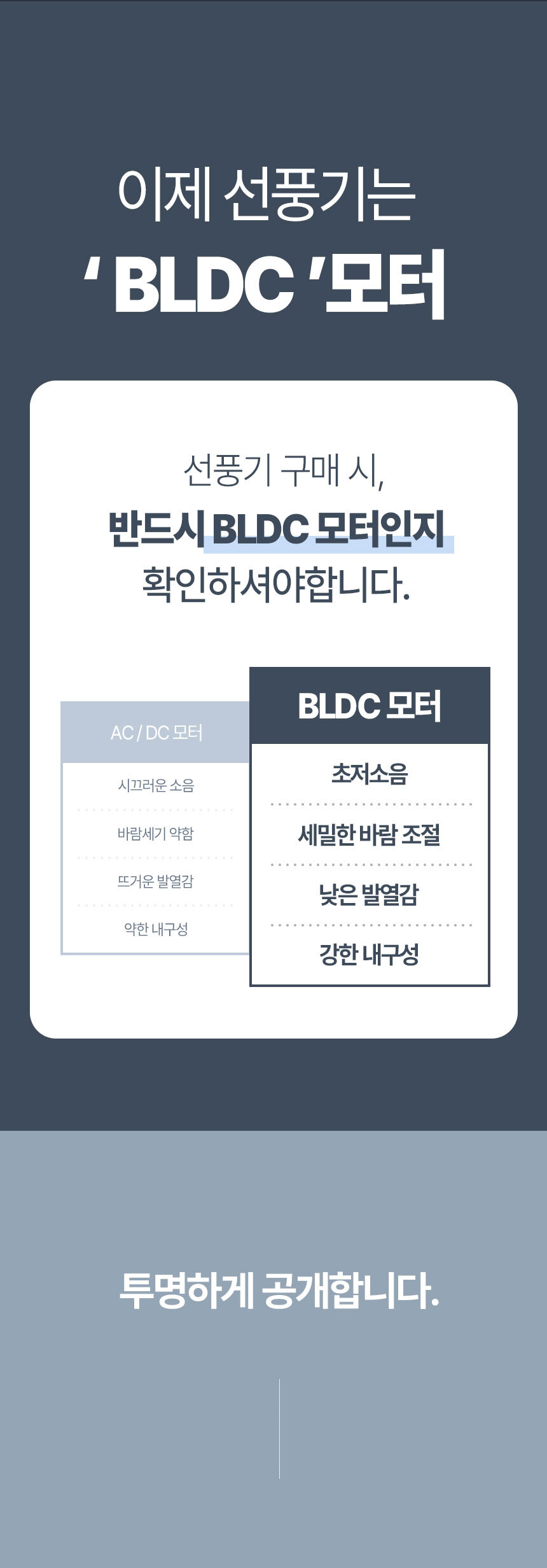 이제 선풍기는
' BLDC '모터

선풍기 구매 시,
반드시 BLDC 모터인지
확인하셔야합니다.

AC / DC 모터

시끄러운 소음

바람세기 약함

뜨거운 발열감

약한 내구성

BLDC 모터

초저소음

세밀한 바람 조절

낮은 발열감

강한 내구성

투명하게 공개합니다.