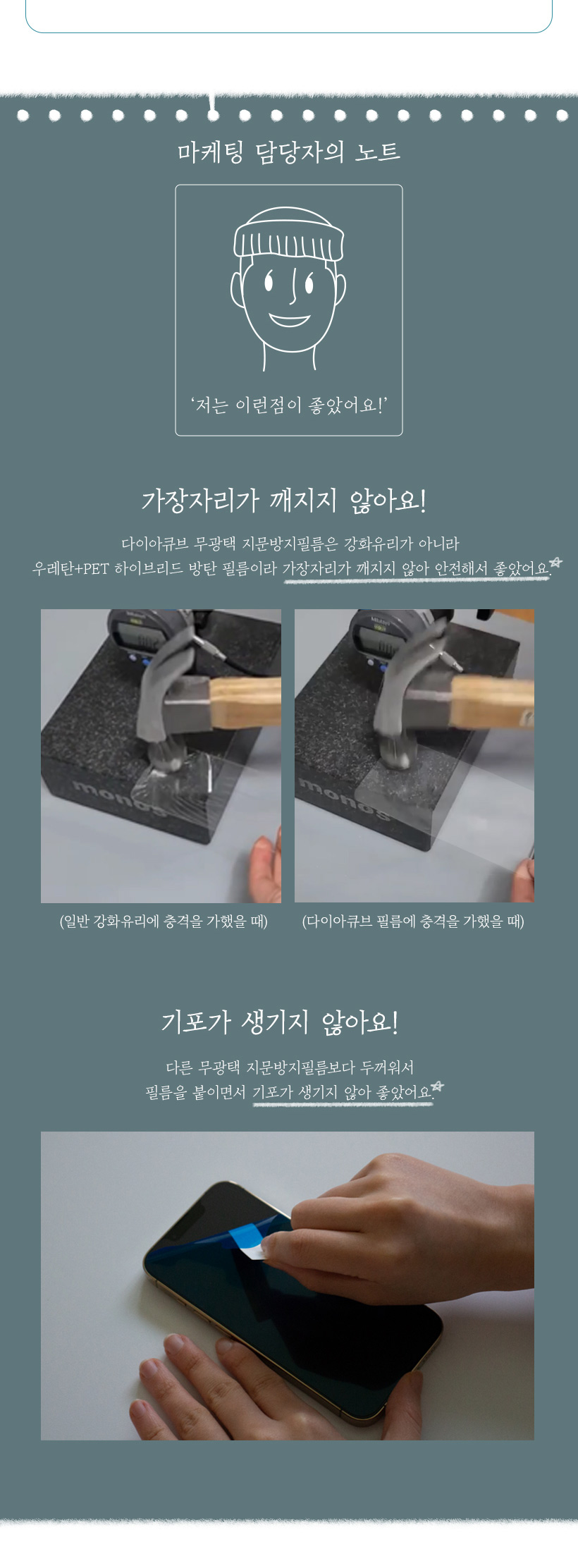 마케팅 담당자의 노트

'저는 이런점이 좋았어요!'

가장자리가 깨지지 않아요!

다이아큐브 무광택 지문방지필름은 강화유리가 아니라 우레탄+PET 하이브리드 방탄 필름이라 가장자리가 깨지지 않아 안전해서 좋았어요.

monos

monos

(일반 강화유리에 충격을 가했을 때)

(다이아큐브 필름에 충격을 가했을 때)

기포가 생기지 않아요!

다른 무광택 지문방지필름보다 두꺼워서 필름을 붙이면서 기포가 생기지 않아 좋았어요.