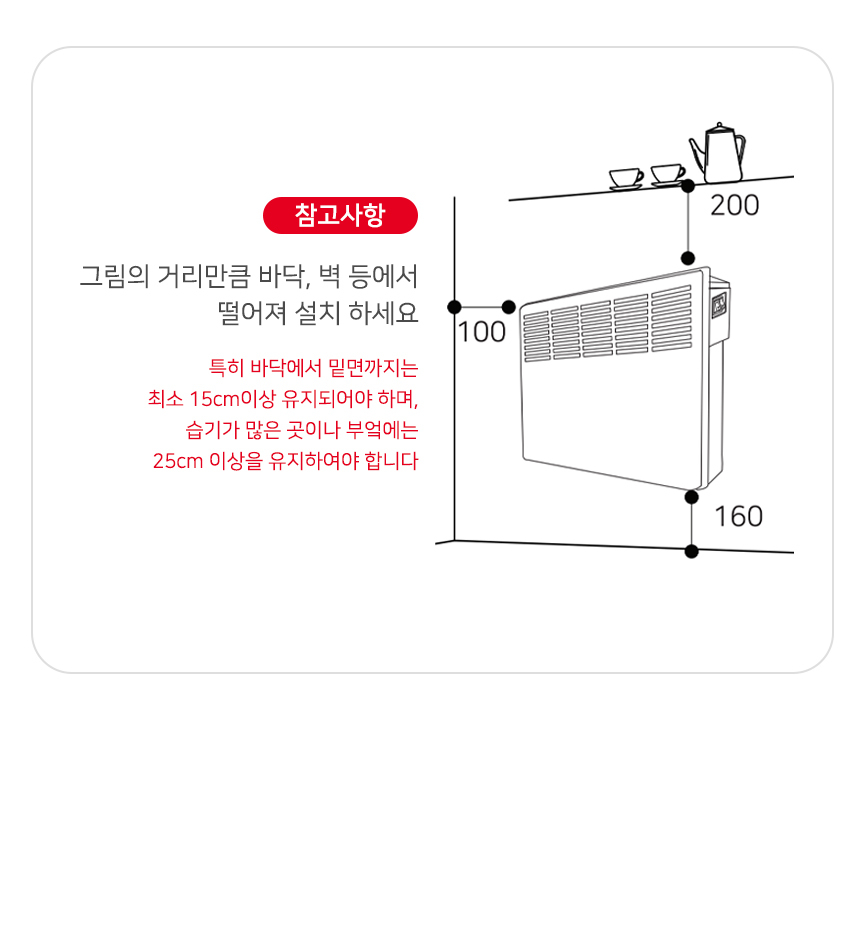 참고사항

그림의 거리만큼 바닥, 벽 등에서 떨어져 설치 하세요

특히 바닥에서 밑면까지는 최소 15cm이상 유지되어야 하며, 습기가 많은 곳이나 부엌에는 25cm 이상을 유지하여야 합니다

200

100

160