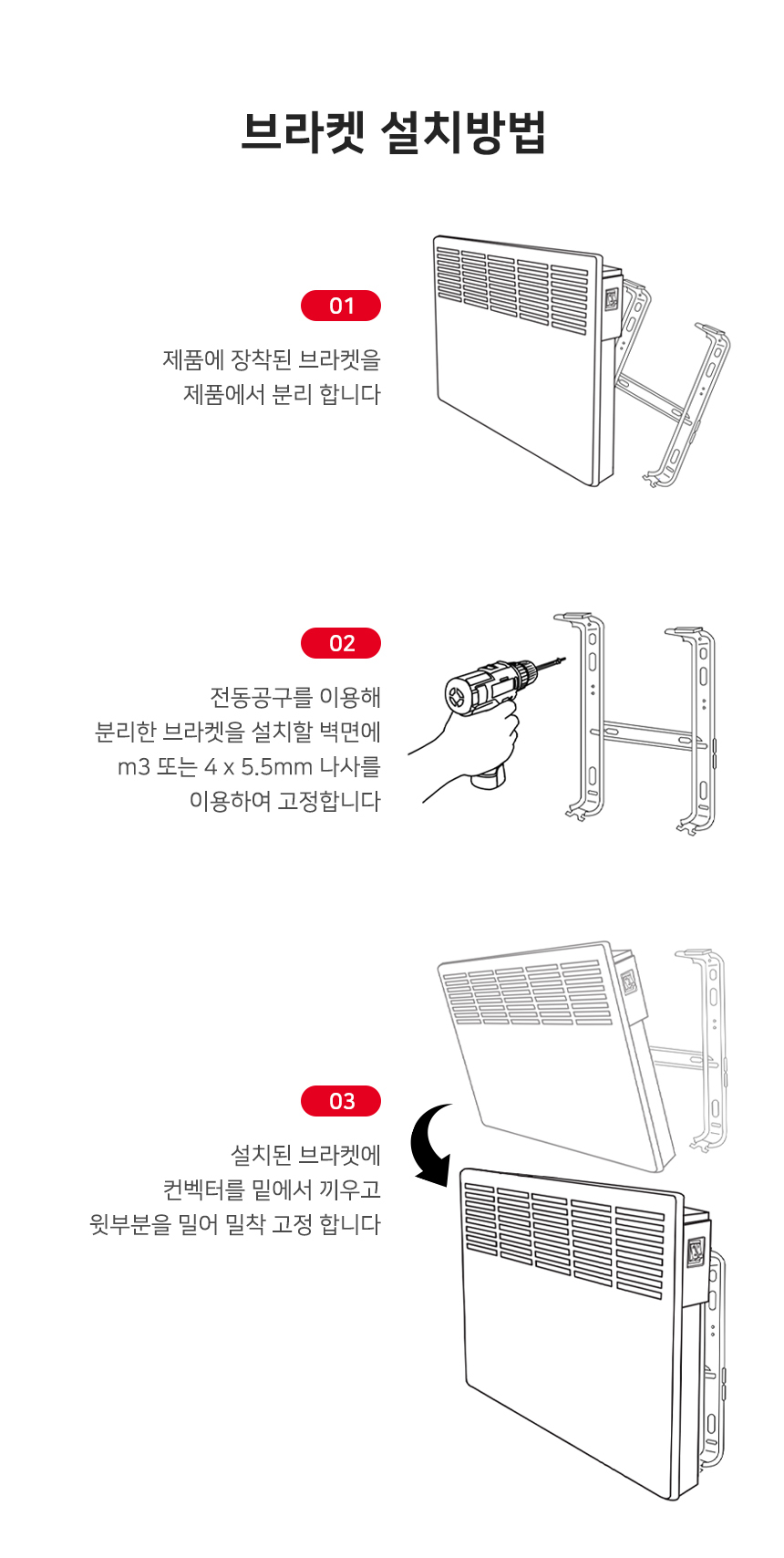 브라켓 설치방법

01

제품에 장착된 브라켓을 제품에서 분리 합니다

02

전동공구를 이용해 분리한 브라켓을 설치할 벽면에 m3 또는 4 x 5.5mm 나사를 이용하여 고정합니다

03

설치된 브라켓에 컨벡터를 밑에서 끼우고 윗부분을 밀어 밀착 고정 합니다