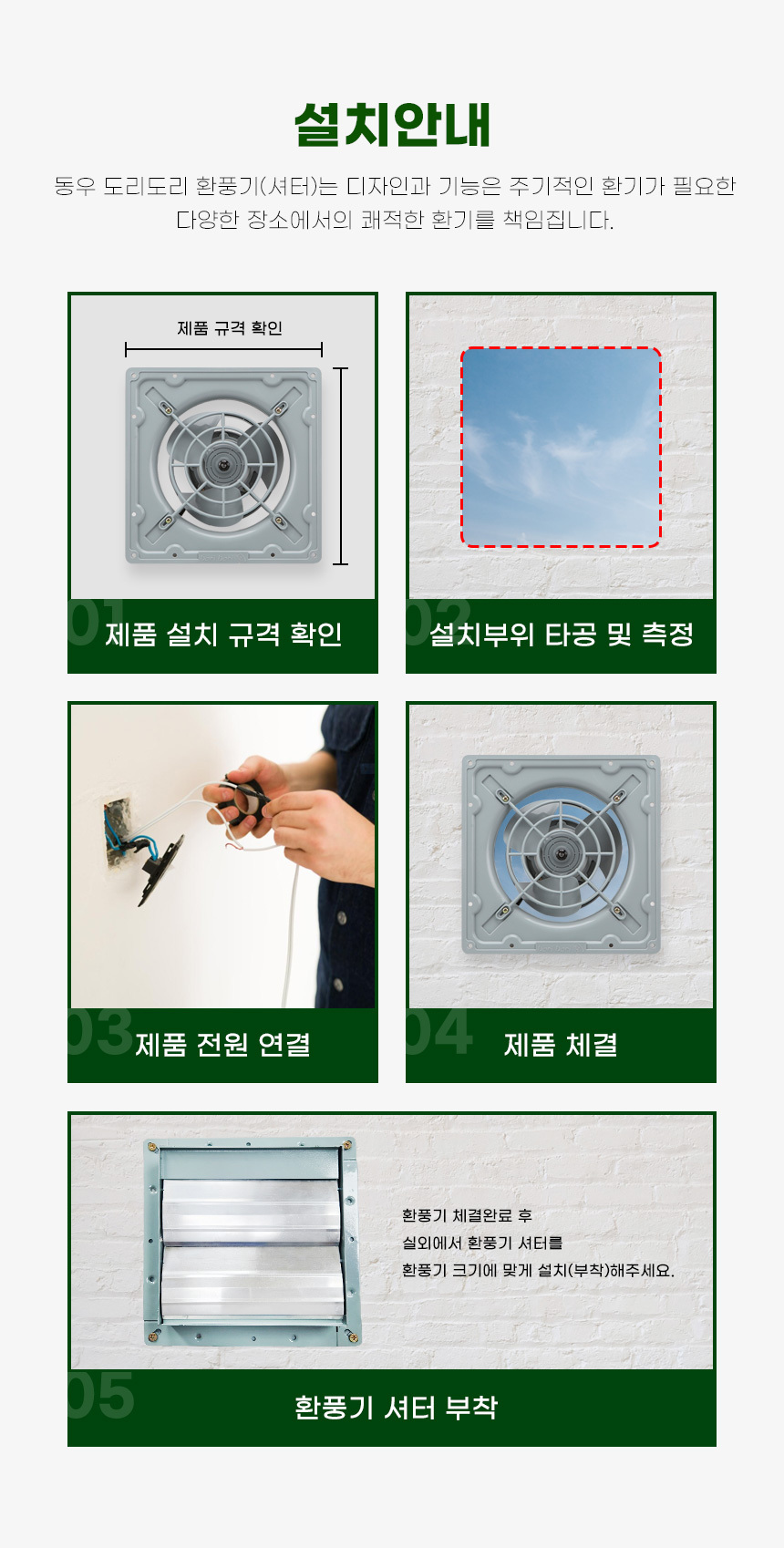 설치안내

동우 도리도리 환풍기(셔터)는 디자인과 기능은 주기적인 환기가 필요한 다양한 장소에서의 쾌적한 환기를 책임집니다.

제품 규격 확인

01 제품 설치 규격 확인

02 설치부위 타공 및 측정

03 제품 전원 연결

04 제품 체결

환풍기 체결완료 후
실외에서 환풍기 셔터를
환풍기 크기에 맞게 설치(부착)해주세요.

05 환풍기 셔터 부착