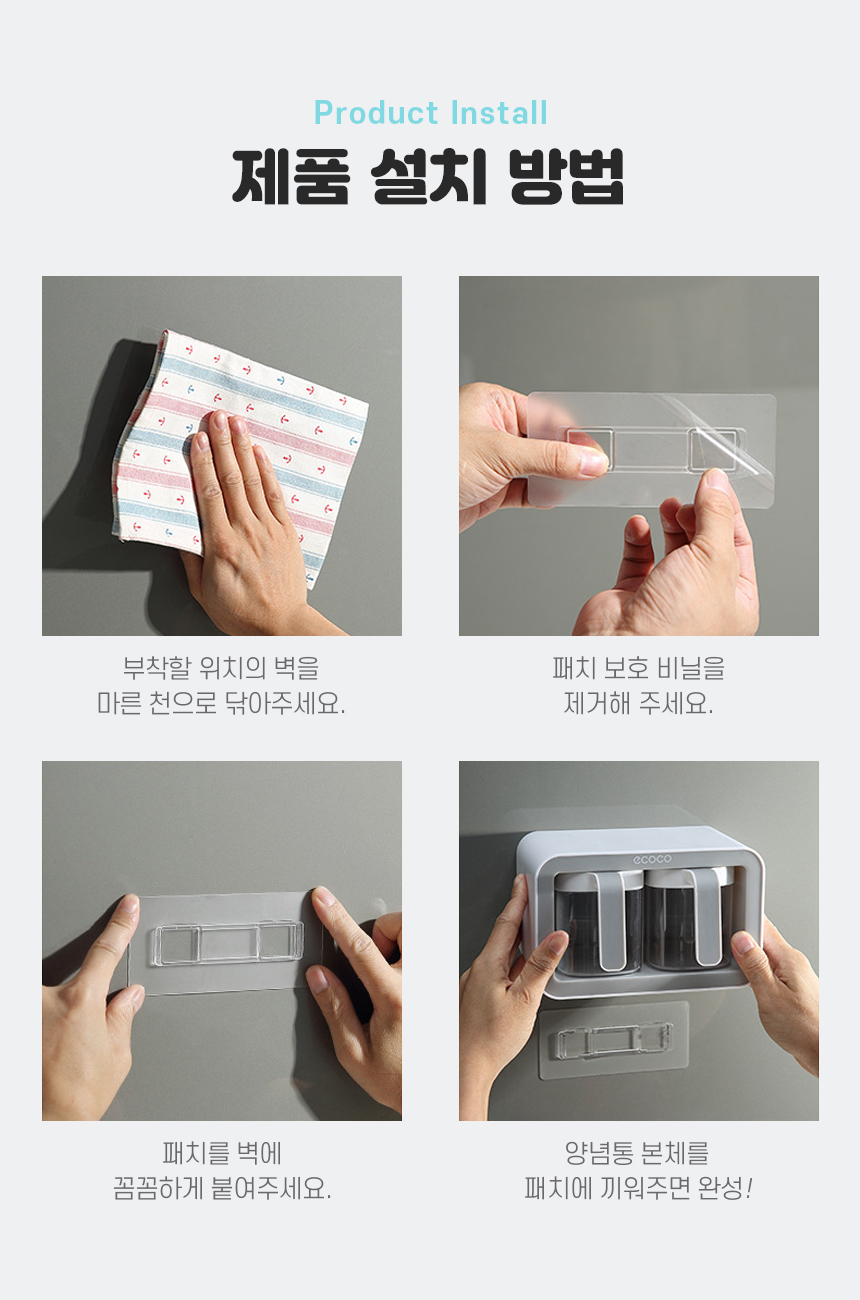 Product Install
제품 설치 방법

부착할 위치의 벽을
마른 천으로 닦아주세요.

패치 보호 비닐을
제거해 주세요.

패치를 벽에
꼼꼼하게 붙여주세요.

ecoco

양념통 본체를
패치에 끼워주면 완성!