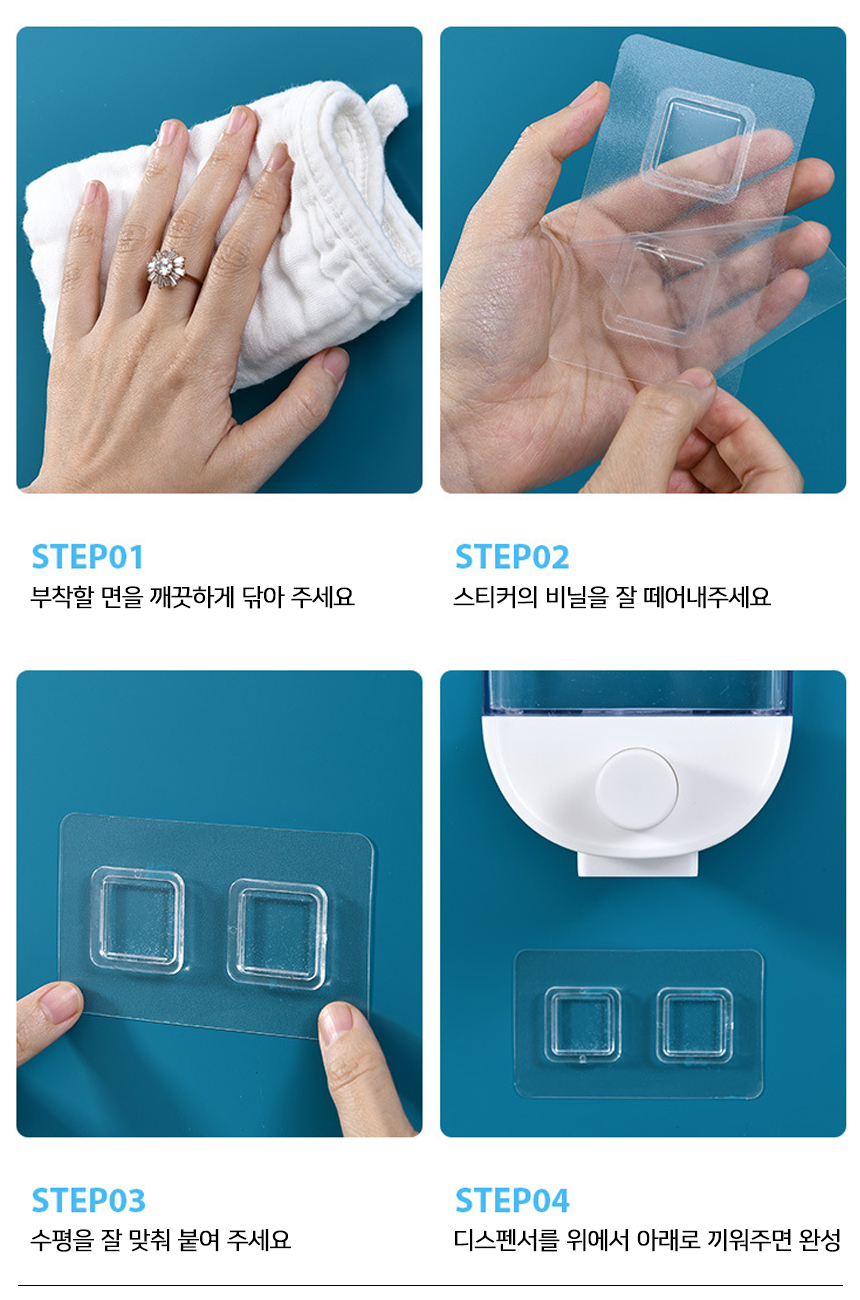 STEP01
부착할 면을 깨끗하게 닦아 주세요

STEP02
스티커의 비닐을 잘 떼어내주세요

STEP03
수평을 잘 맞춰 붙여 주세요

STEP04
디스펜서를 위에서 아래로 끼워주면 완성