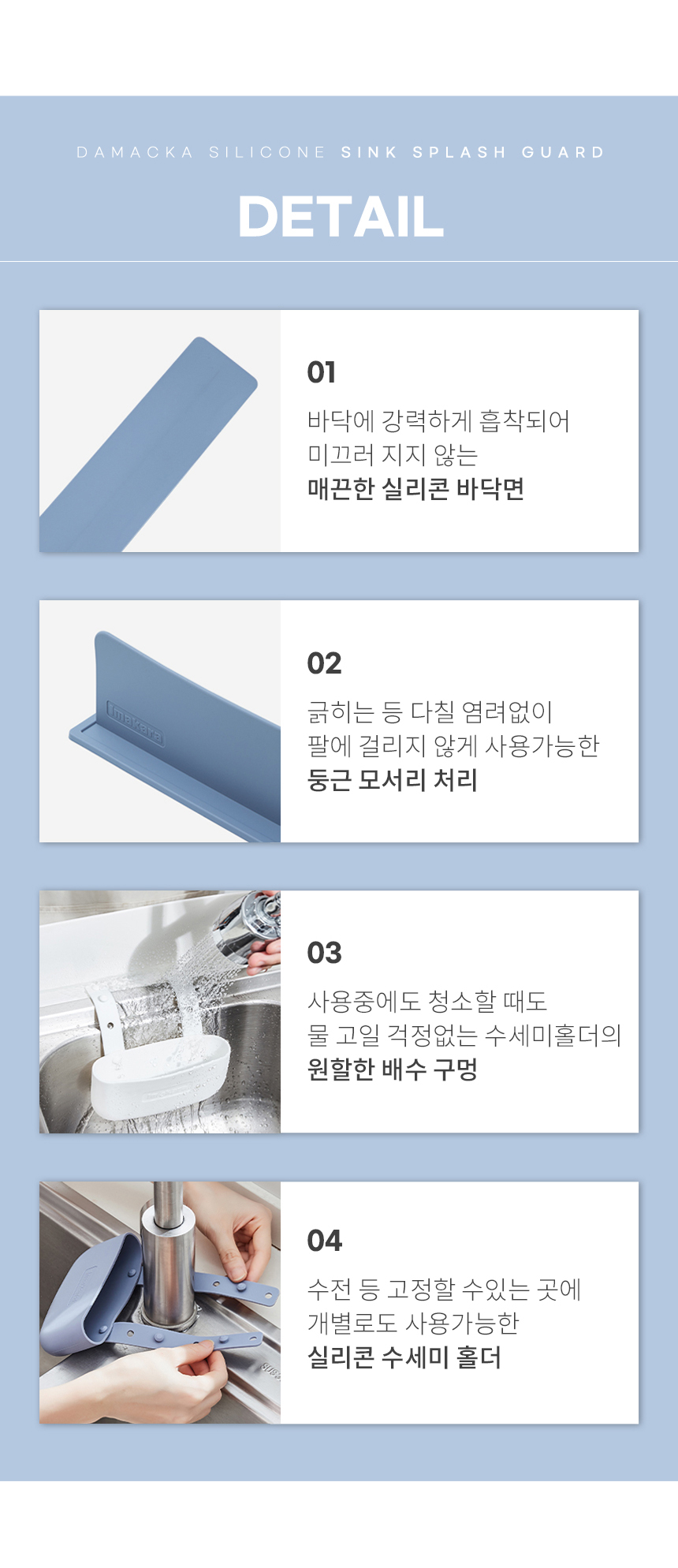 DAMACKA SILICONE SINK SPLASH GUARD

DETAIL

01

바닥에 강력하게 흡착되어
미끄러 지지 않는
매끈한 실리콘 바닥면

makara

02

긁히는 등 다칠 염려없이
팔에 걸리지 않게 사용가능한
둥근 모서리 처리

03

사용중에도 청소할 때도
물 고일 걱정없는 수세미홀더의
원할한 배수 구멍

04

수전 등 고정할 수있는 곳에
개별로도 사용가능한
실리콘 수세미 홀더