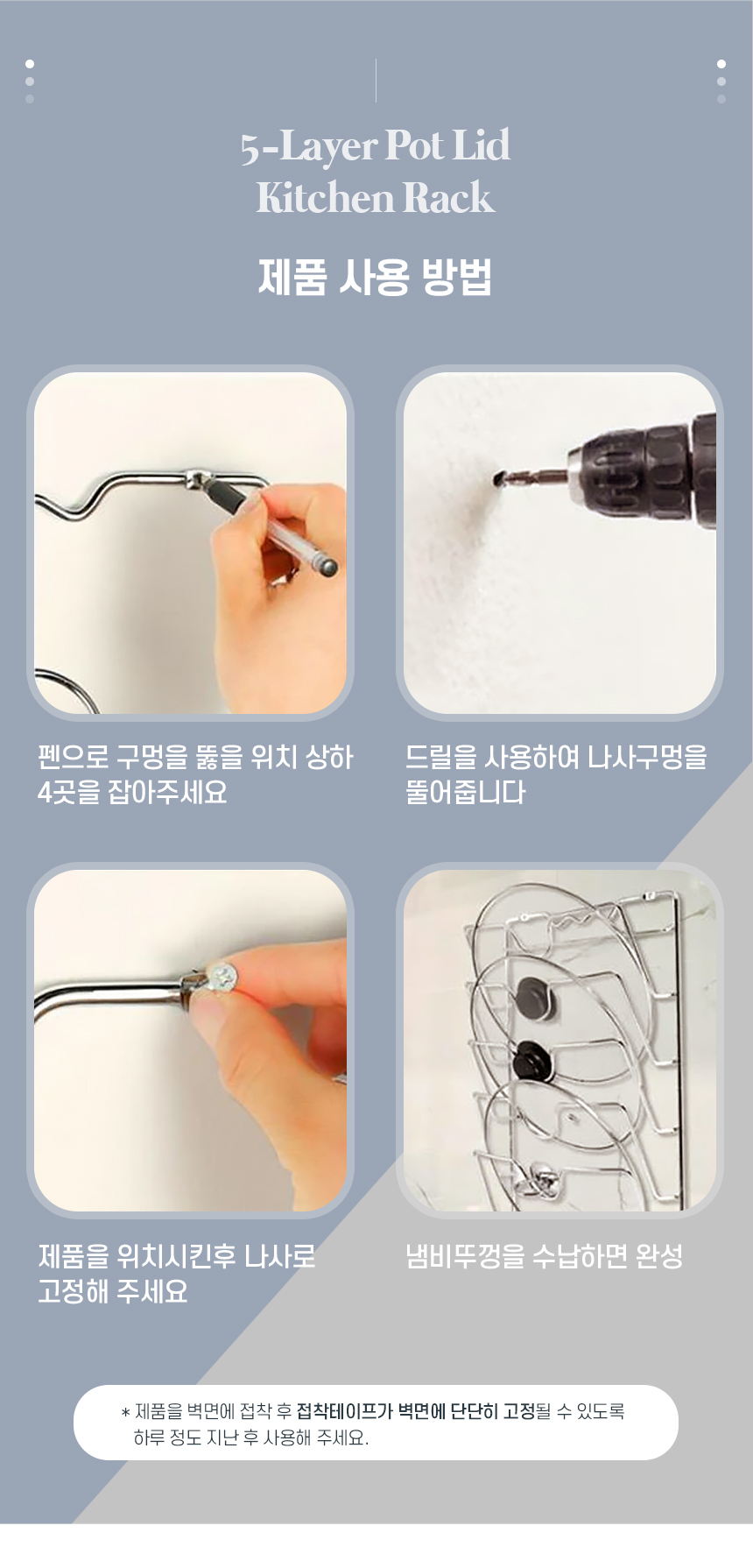 5-Layer Pot Lid Kitchen Rack

제품 사용 방법

펜으로 구멍을 뚫을 위치 상하 4곳을 잡아주세요

드릴을 사용하여 나사구멍을 뚫어줍니다

제품을 위치시킨후 나사로 고정해 주세요

냄비뚜껑을 수납하면 완성

* 제품을 벽면에 접착 후 접착테이프가 벽면에 단단히 고정될 수 있도록 하루 정도 지난 후 사용해 주세요.