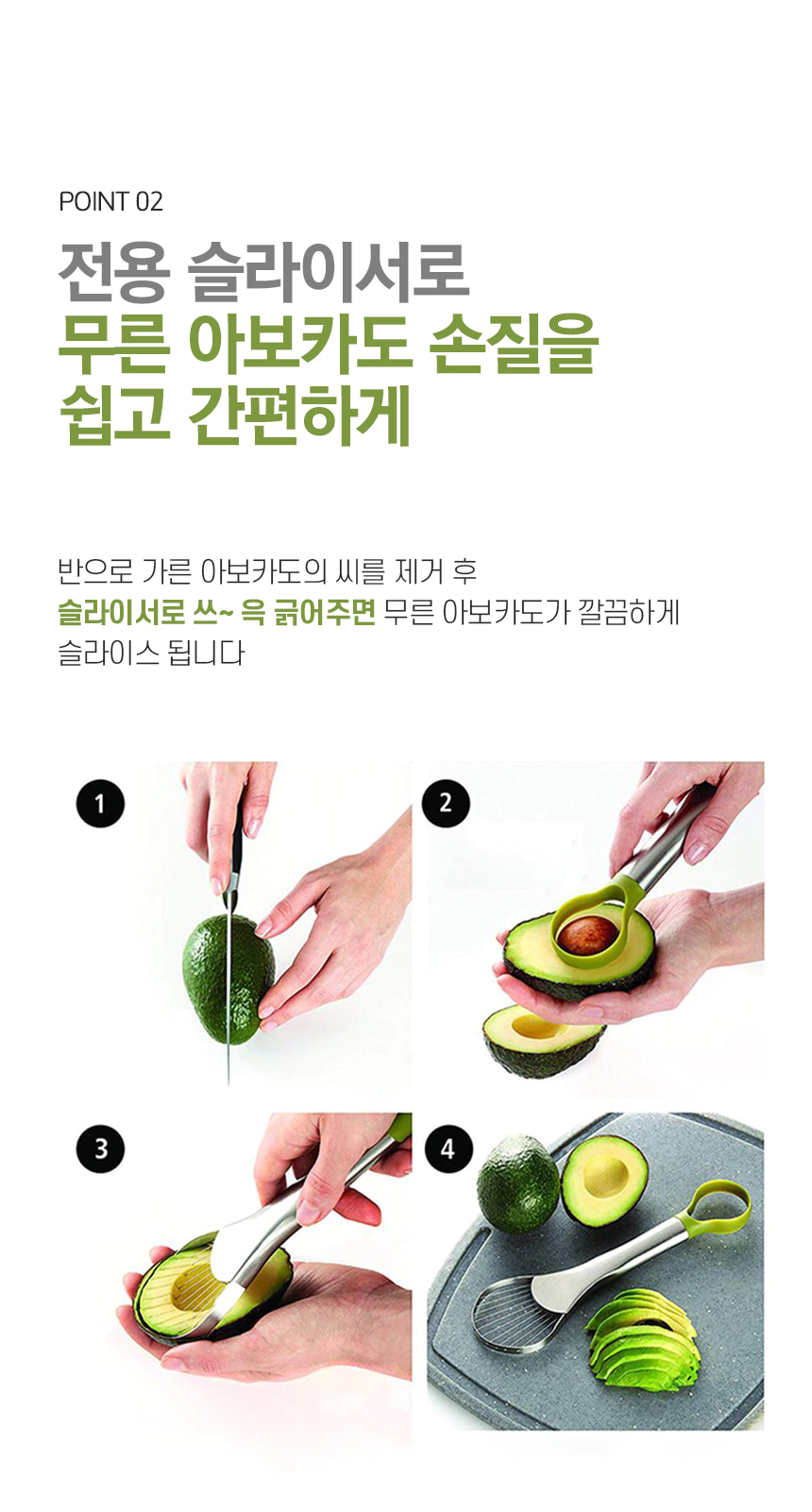 POINT 02

전용 슬라이서로
무른 아보카도 손질을
쉽고 간편하게

반으로 가른 아보카도의 씨를 제거 후
슬라이서로 쓰~ 윽 긁어주면 무른 아보카도가 깔끔하게
슬라이스 됩니다

1

2

3

4