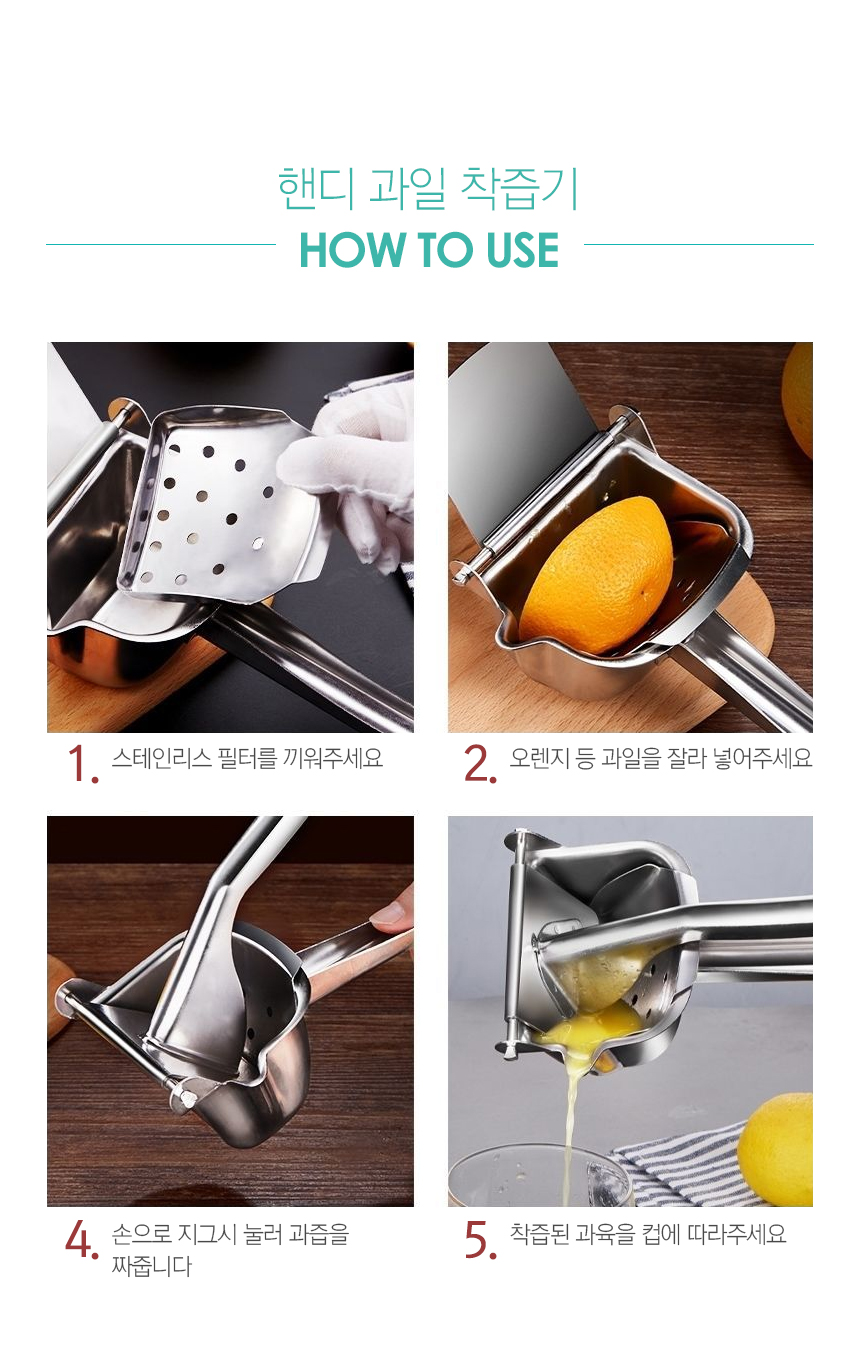 핸디 과일 착즙기

HOW TO USE

1. 스테인리스 필터를 끼워주세요

2. 오렌지 등 과일을 잘라 넣어주세요

4. 손으로 지그시 눌러 과즙을 짜줍니다

5. 착즙된 과육을 컵에 따라주세요