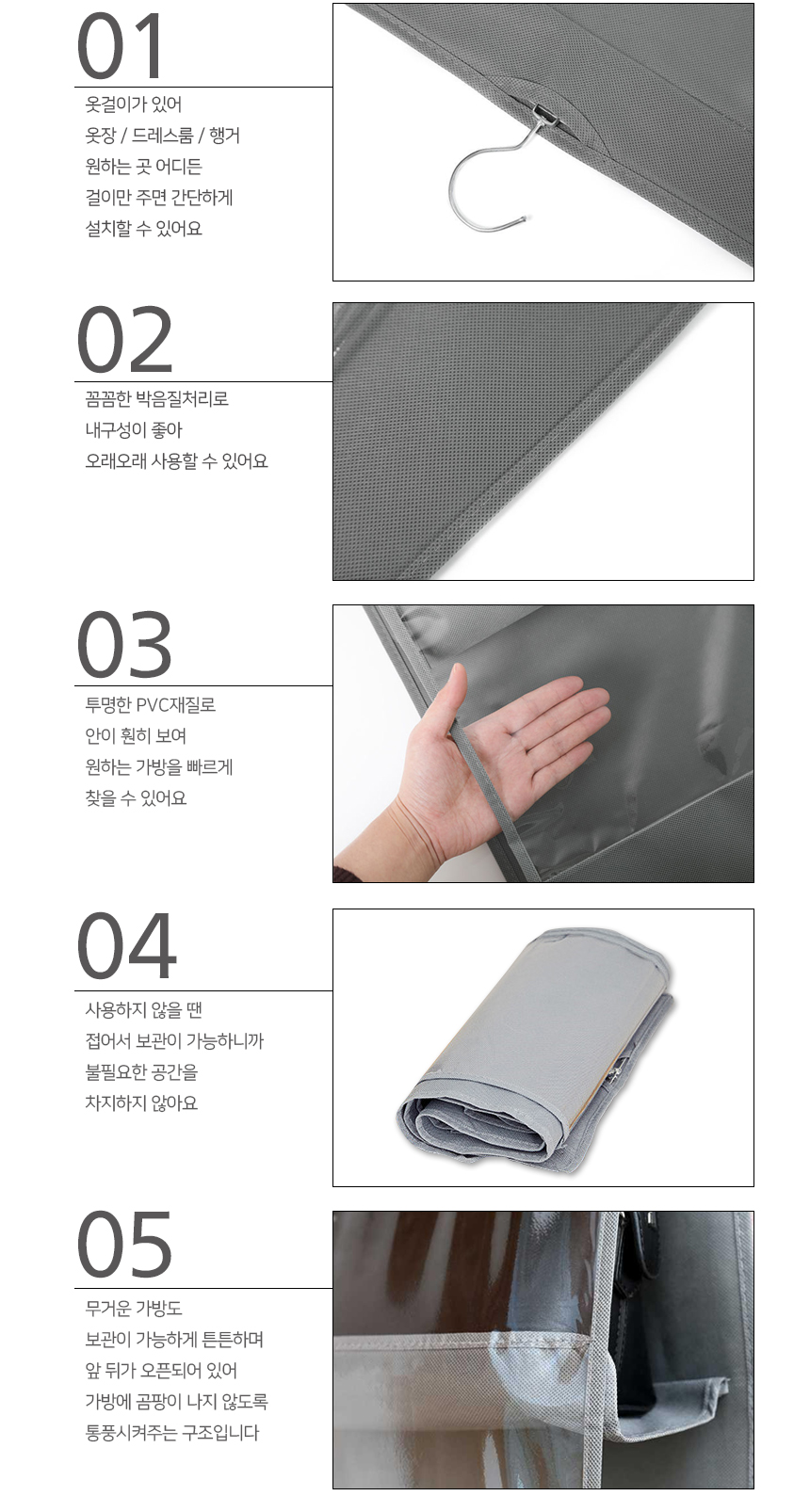 01

옷걸이가 있어
옷장 / 드레스룸 / 행거
원하는 곳 어디든
걸이만 주면 간단하게
설치할 수 있어요

02

꼼꼼한 박음질처리로
내구성이 좋아
오래오래 사용할 수 있어요

03

투명한 PVC재질로
안이 훤히 보여
원하는 가방을 빠르게
찾을 수 있어요

04

사용하지 않을 땐
접어서 보관이 가능하니까
불필요한 공간을
차지하지 않아요

05

무거운 가방도
보관이 가능하게 튼튼하며
앞 뒤가 오픈되어 있어
가방에 곰팡이 나지 않도록
통풍시켜주는 구조입니다