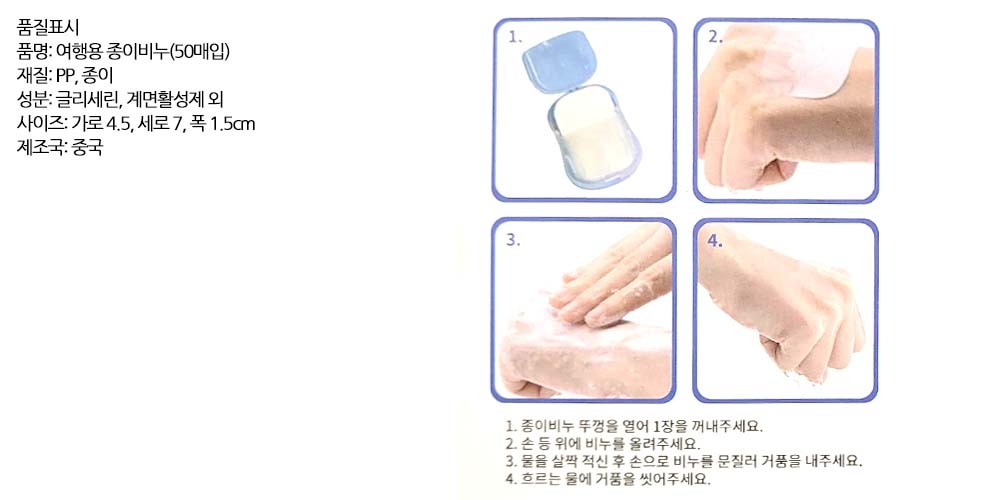 품질표시
품명: 여행용 종이비누(50매입)
재질: PP, 종이
성분: 글리세린, 계면활성제 외
사이즈: 가로 4.5, 세로 7, 폭 1.5cm
제조국: 중국

1.

2.

3.

4.

1. 종이비누 뚜껑을 열어 1장을 꺼내주세요.
2. 손 등 위에 비누를 올려주세요.
3. 물을 살짝 적신 후 손으로 비누를 문질러 거품을 내주세요.
4. 흐르는 물에 거품을 씻어주세요.