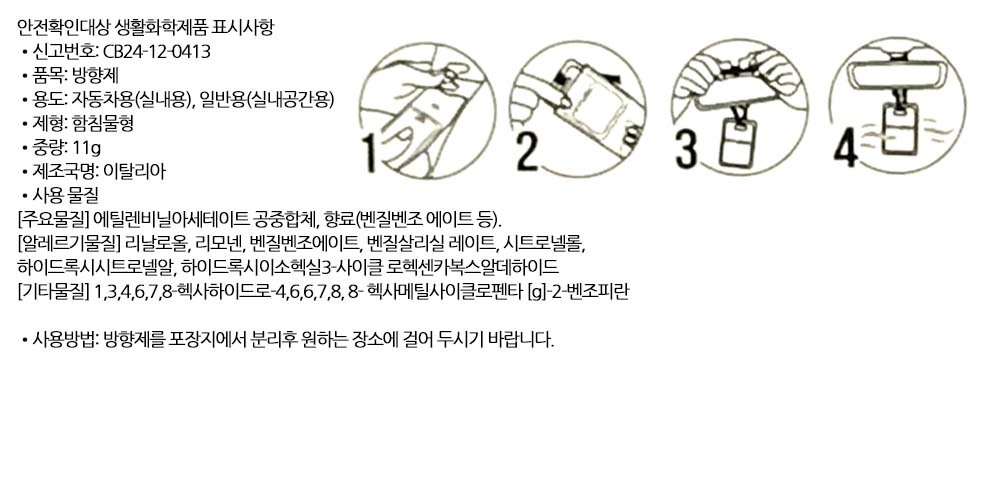 안전확인대상 생활화학제품 표시사항
• 신고번호: CB24-12-0413
• 품목: 방향제
• 용도: 자동차용(실내용), 일반용(실내공간용)
• 제형: 함침물형
• 중량: 11g
• 제조국명: 이탈리아
• 사용 물질
[주요물질] 에틸렌비닐아세테이트 공중합체, 향료(벤질벤조 에이트 등).
[알레르기물질] 리날로올, 리모넨, 벤질벤조에이트, 벤질살리실 레이트, 시트로넬롤, 하이드록시시트로넬알, 하이드록시이소헥실3-사이클 로헥센카복스알데하이드
[기타물질] 1,3,4,6,7,8-헥사하이드로-4,6,6,7,8, 8- 헥사메틸사이클로펜타 [g]-2-벤조피란

• 사용방법: 방향제를 포장지에서 분리후 원하는 장소에 걸어 두시기 바랍니다.

1

2

3

4