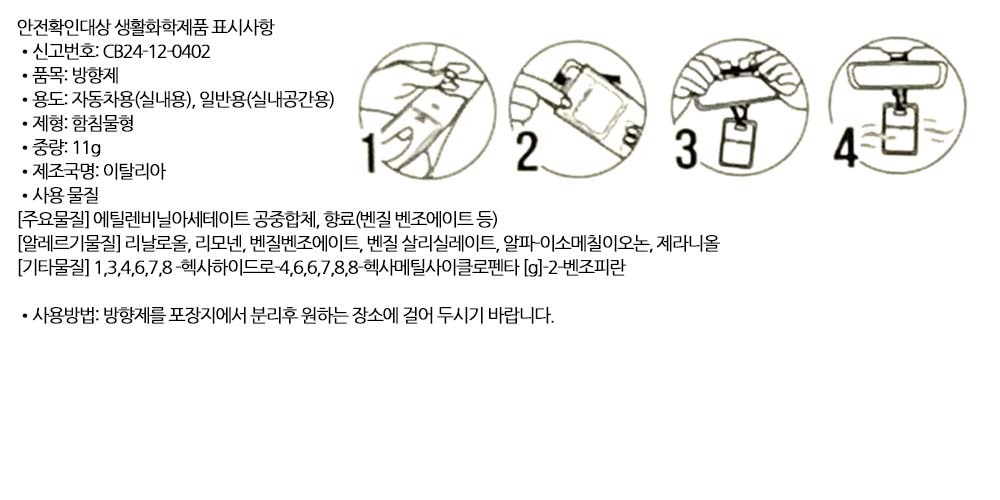 안전확인대상 생활화학제품 표시사항
• 신고번호: CB24-12-0402
• 품목: 방향제
• 용도: 자동차용(실내용), 일반용(실내공간용)
• 제형: 함침물형
• 중량: 11g
• 제조국명: 이탈리아
• 사용 물질
[주요물질] 에틸렌비닐아세테이트 공중합체, 향료(벤질 벤조에이트 등)
[알레르기물질] 리날로올, 리모넨, 벤질벤조에이트, 벤질 살리실레이트, 알파-이소메칠이오논, 제라니올
[기타물질] 1,3,4,6,7,8 -헥사하이드로-4,6,6,7,8,8-헥사메틸사이클로펜타 [g]-2-벤조피란

• 사용방법: 방향제를 포장지에서 분리후 원하는 장소에 걸어 두시기 바랍니다.

1 2 3 4