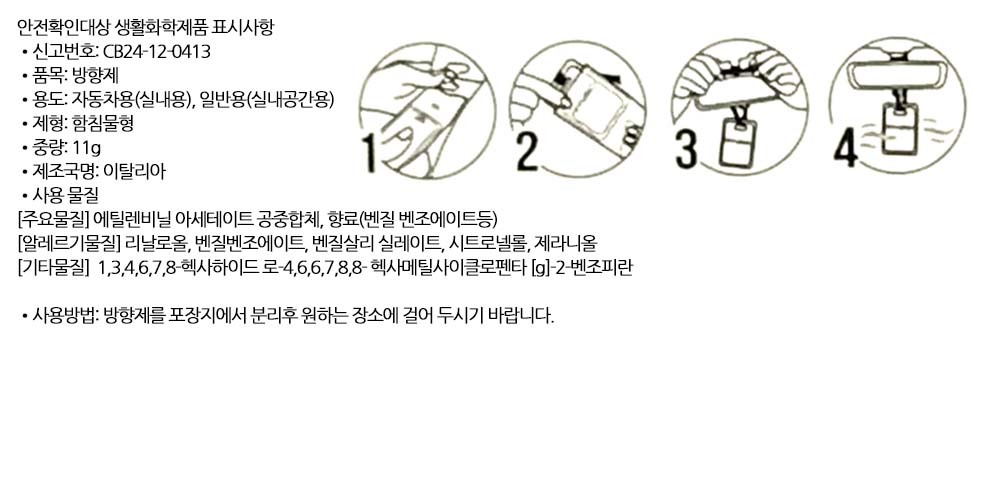 안전확인대상 생활화학제품 표시사항
• 신고번호: CB24-12-0413
• 품목: 방향제
• 용도: 자동차용(실내용), 일반용(실내공간용)
• 제형: 함침물형
• 중량: 11g
• 제조국명: 이탈리아
• 사용 물질
[주요물질] 에틸렌비닐 아세테이트 공중합체, 향료(벤질 벤조에이트등)
[알레르기물질] 리날로올, 벤질벤조에이트, 벤질살리 실레이트, 시트로넬롤, 제라니올
[기타물질] 1,3,4,6,7,8-헥사하이드 로-4,6,6,7,8,8- 헥사메틸사이클로펜타 [g]-2-벤조피란

• 사용방법: 방향제를 포장지에서 분리후 원하는 장소에 걸어 두시기 바랍니다.

1 2 3 4