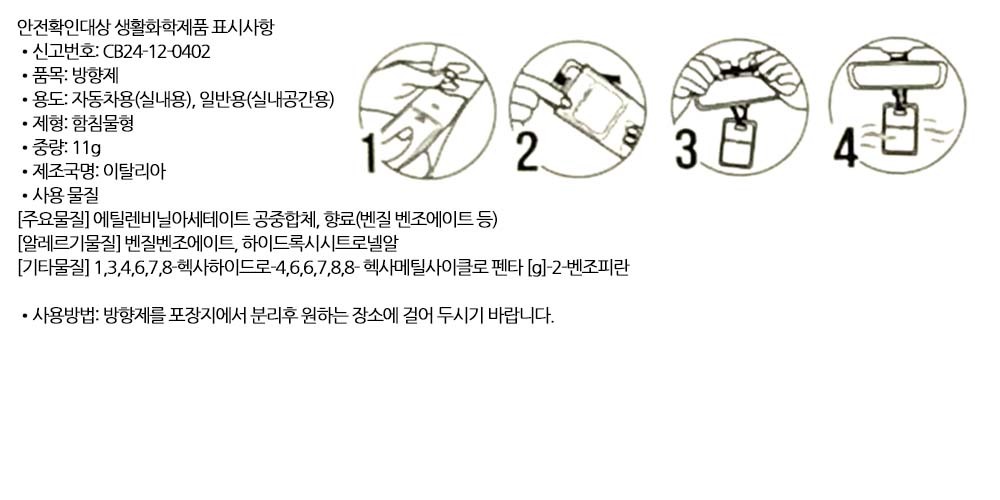 안전확인대상 생활화학제품 표시사항
• 신고번호: CB24-12-0402
• 품목: 방향제
• 용도: 자동차용(실내용), 일반용(실내공간용)
• 제형: 함침물형
• 중량: 11g
• 제조국명: 이탈리아
• 사용 물질
[주요물질] 에틸렌비닐아세테이트 공중합체, 향료(벤질 벤조에이트 등)
[알레르기물질] 벤질벤조에이트, 하이드록시시트로넬알
[기타물질] 1,3,4,6,7,8-헥사하이드로-4,6,6,7,8,8- 헥사메틸사이클로 펜타 [g]-2-벤조피란

• 사용방법: 방향제를 포장지에서 분리후 원하는 장소에 걸어 두시기 바랍니다.

1 2 3 4