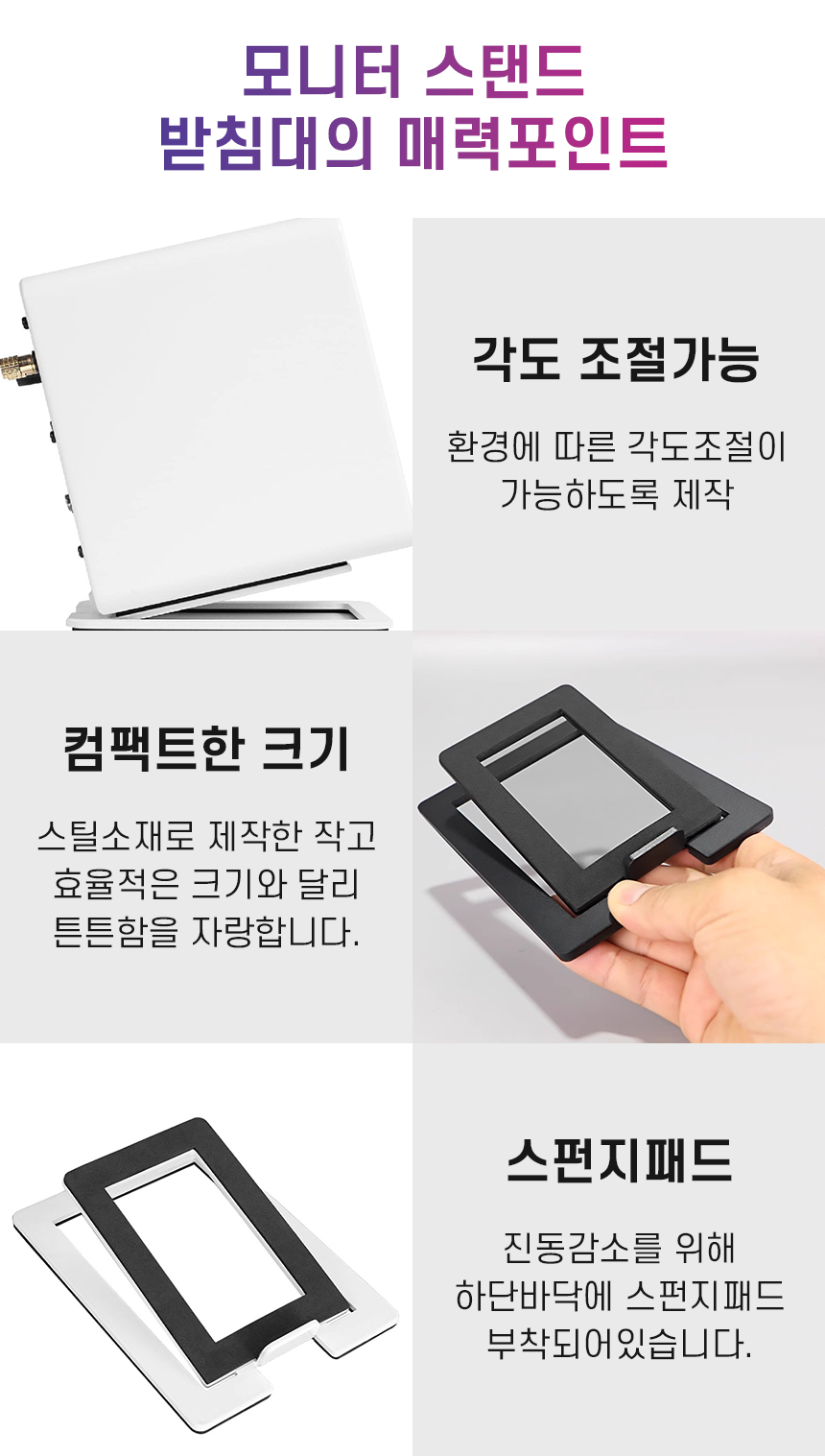 모니터 스탠드
받침대의 매력포인트

각도 조절가능

환경에 따른 각도조절이 가능하도록 제작

컴팩트한 크기

스틸소재로 제작한 작고 효율적은 크기와 달리 튼튼함을 자랑합니다.

스펀지패드

진동감소를 위해 하단바닥에 스펀지패드 부착되어있습니다.