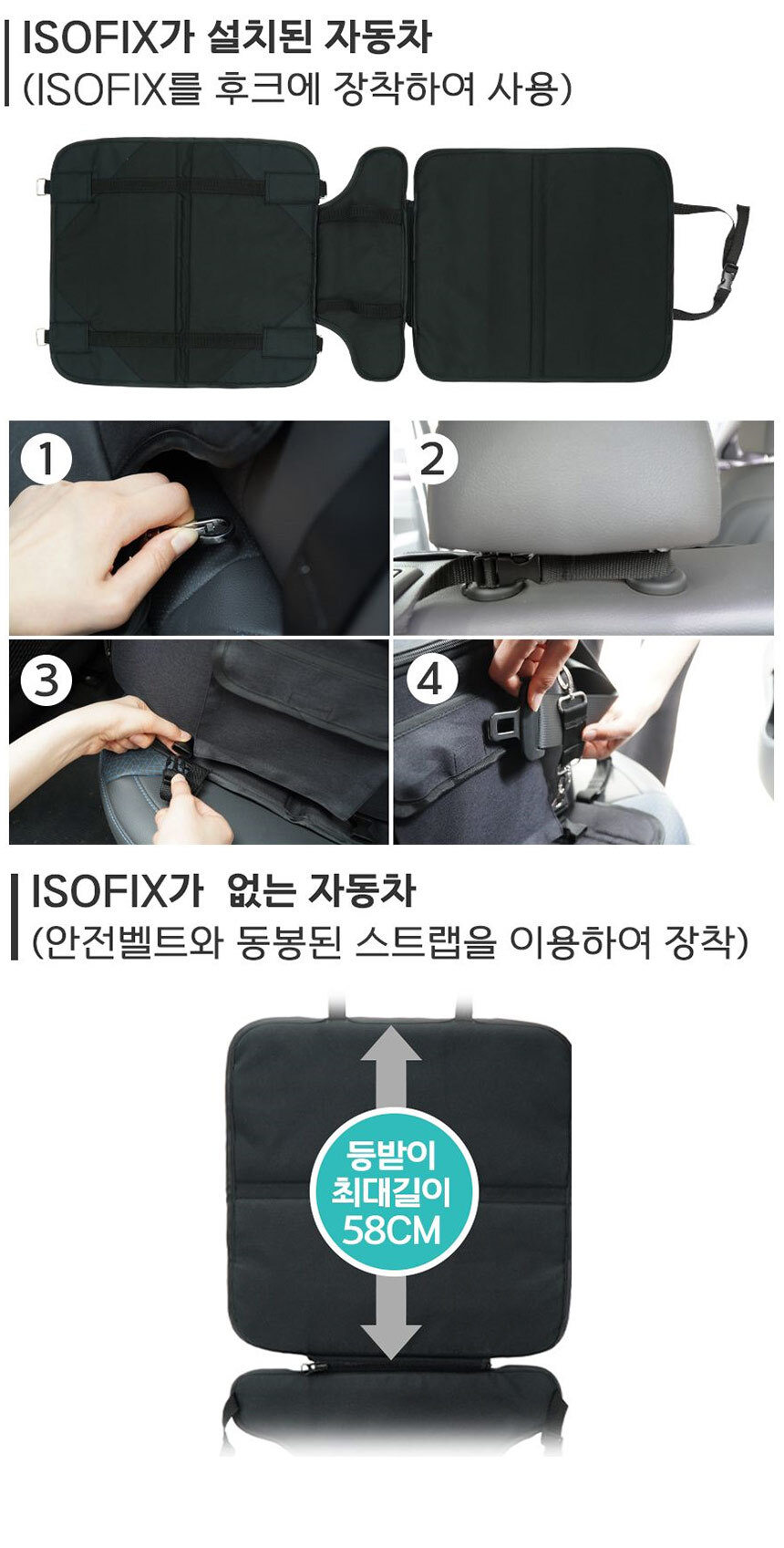 ISOFIX가 설치된 자동차
(ISOFIX를 후크에 장착하여 사용)

1

2

3

4

ISOFIX가 없는 자동차
(안전벨트와 동봉된 스트랩을 이용하여 장착)

등받이
최대길이
58CM