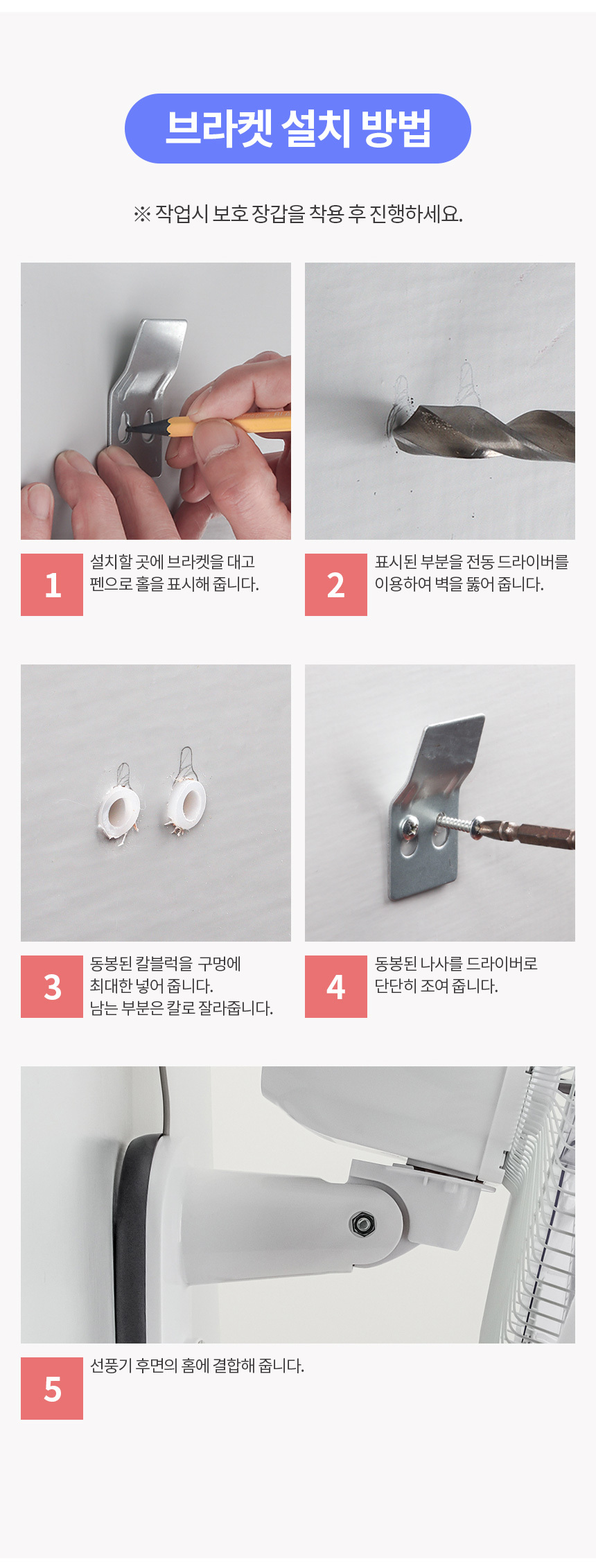 브라켓 설치 방법

※ 작업시 보호 장갑을 착용 후 진행하세요.

1
설치할 곳에 브라켓을 대고 펜으로 홀을 표시해 줍니다.

2
표시된 부분을 전동 드라이버를 이용하여 벽을 뚫어 줍니다.

3
동봉된 칼블럭을 구멍에 최대한 넣어 줍니다.
남는 부분은 칼로 잘라줍니다.

4
동봉된 나사를 드라이버로 단단히 조여 줍니다.

5
선풍기 후면의 홈에 결합해 줍니다.