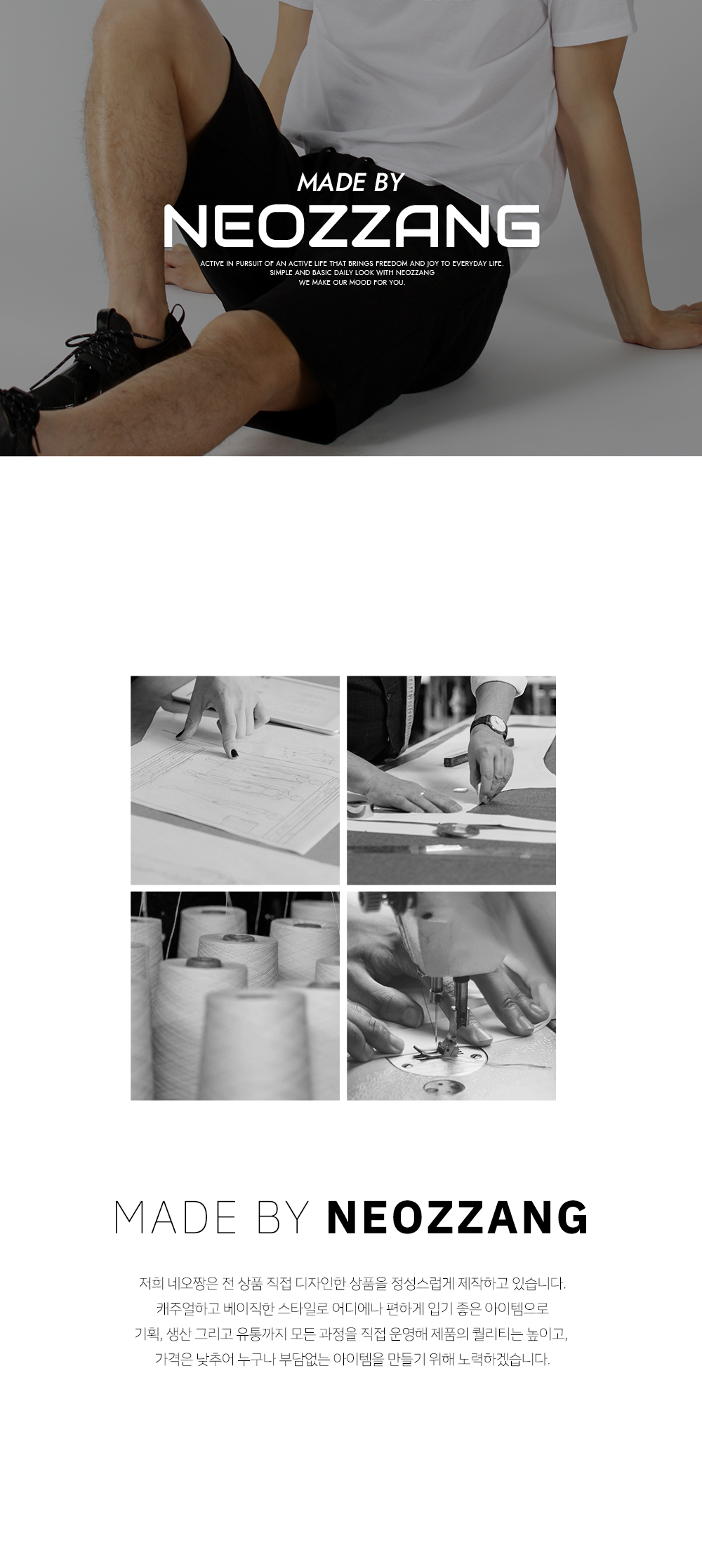 MADE BY
NEOZZANG
ACTIVE IN PURSUIT OF AN ACTIVE LIFE THAT BRINGS FREEDOM AND JOY TO EVERYDAY LIFE.
SIMPLE AND BASIC DAILY LOOK WITH NEOZZANG
WE MAKE OUR MOOD FOR YOU.

MADE BY NEOZZANG

저희 네오짱은 전 상품 직접 디자인한 상품을 정성스럽게 제작하고 있습니다.
캐주얼하고 베이직한 스타일로 어디에나 편하게 입기 좋은 아이템으로
기획, 생산 그리고 유통까지 모든 과정을 직접 운영해 제품의 퀄리티는 높이고,
가격은 낮추어 누구나 부담없는 아이템을 만들기 위해 노력하겠습니다.