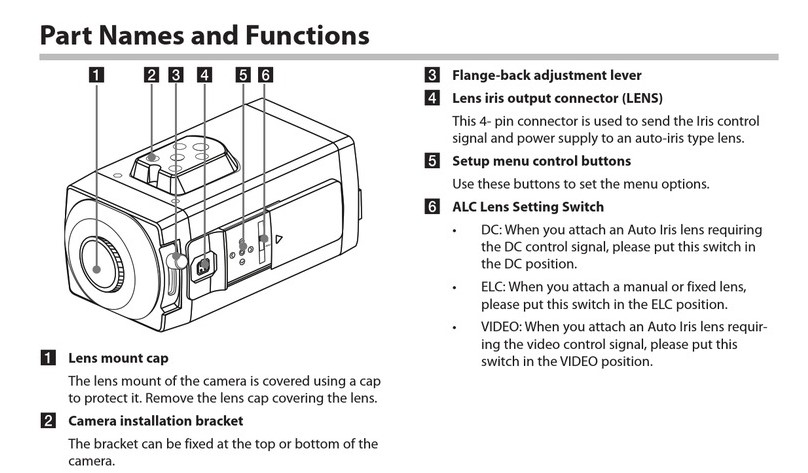 Part Names and Functions

1 2 3 4 5 6

1 Lens mount cap

The lens mount of the camera is covered using a cap to protect it. Remove the lens cap covering the lens.

2 Camera installation bracket

The bracket can be fixed at the top or bottom of the camera.

3 Flange-back adjustment lever

4 Lens iris output connector (LENS)

This 4- pin connector is used to send the Iris control signal and power supply to an auto-iris type lens.

5 Setup menu control buttons

Use these buttons to set the menu options.

6 ALC Lens Setting Switch

• DC: When you attach an Auto Iris lens requiring the DC control signal, please put this switch in the DC position.

• ELC: When you attach a manual or fixed lens, please put this switch in the ELC position.

• VIDEO: When you attach an Auto Iris lens requiring the video control signal, please put this switch in the VIDEO position.