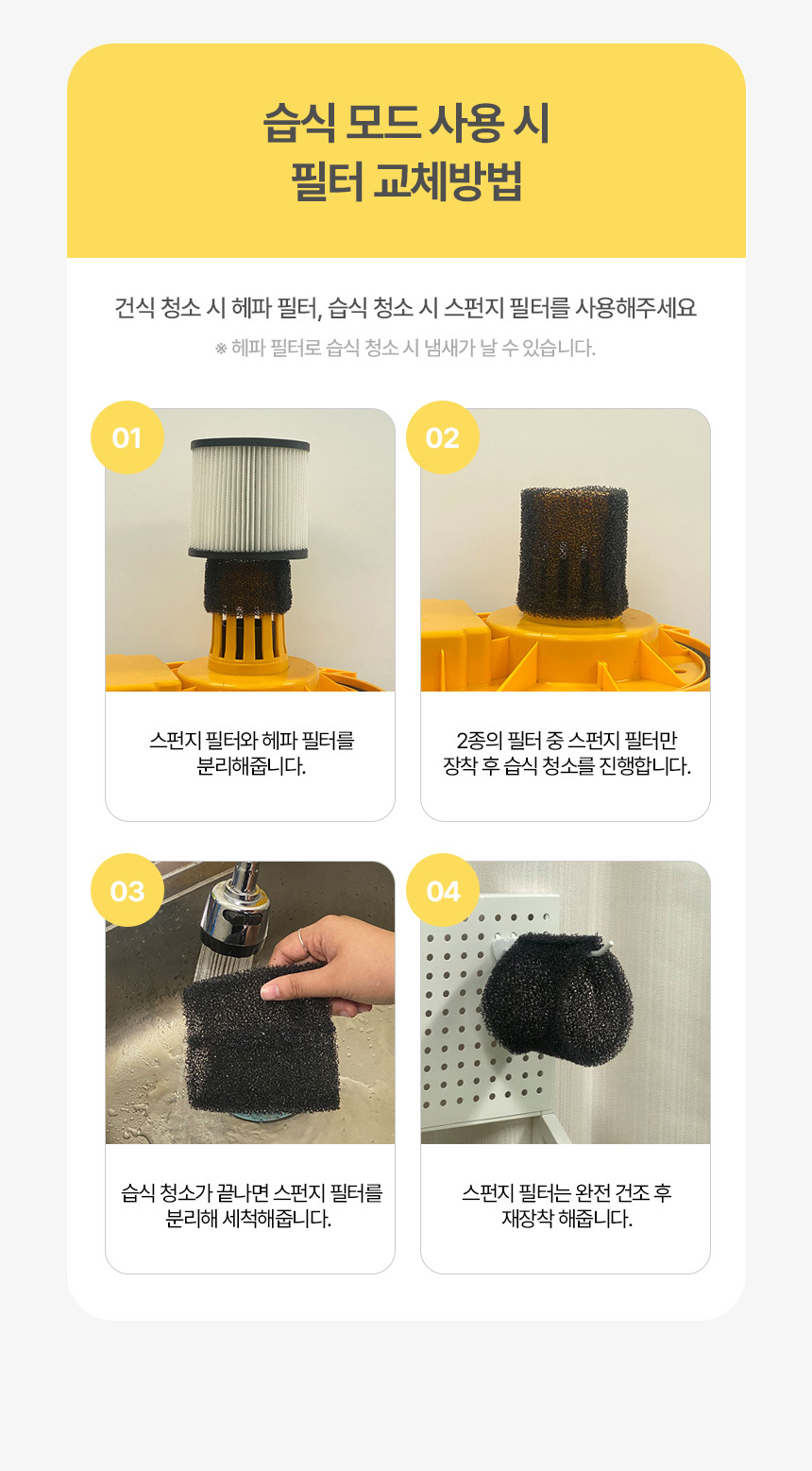 습식 모드 사용 시
필터 교체방법

건식 청소 시 헤파 필터, 습식 청소 시 스펀지 필터를 사용해주세요
※ 헤파 필터로 습식 청소 시 냄새가 날 수 있습니다.

01

스펀지 필터와 헤파 필터를 분리해줍니다.

02

2종의 필터 중 스펀지 필터만 장착 후 습식 청소를 진행합니다.

03

습식 청소가 끝나면 스펀지 필터를 분리해 세척해줍니다.

04

스펀지 필터는 완전 건조 후 재장착 해줍니다.