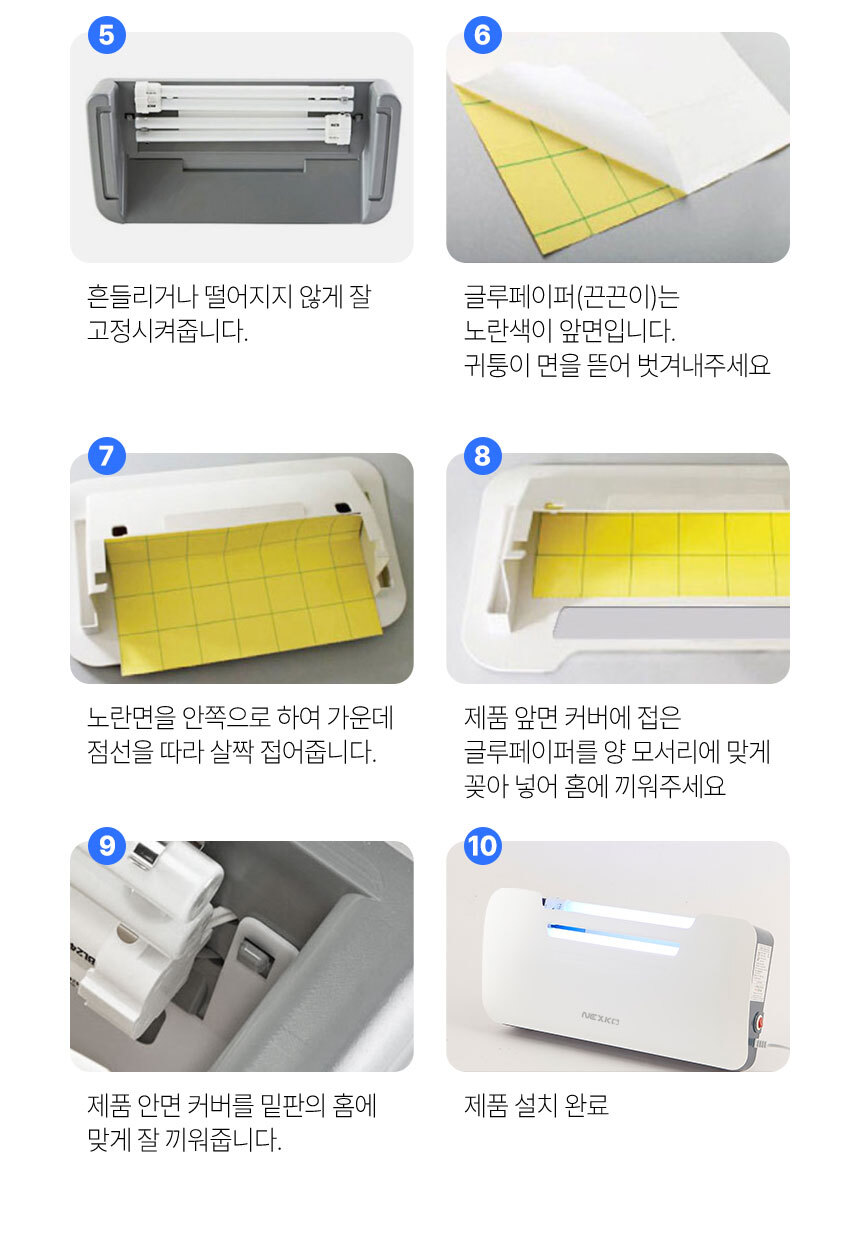 5

흔들리거나 떨어지지 않게 잘 고정시켜줍니다.

6

글루페이퍼(끈끈이)는 노란색이 앞면입니다. 귀퉁이 면을 뜯어 벗겨내주세요

7

노란면을 안쪽으로 하여 가운데 점선을 따라 살짝 접어줍니다.

8

제품 앞면 커버에 접은 글루페이퍼를 양 모서리에 맞게 꽂아 넣어 홈에 끼워주세요

9

제품 안면 커버를 밑판의 홈에 맞게 잘 끼워줍니다.

10

NEXKO

제품 설치 완료