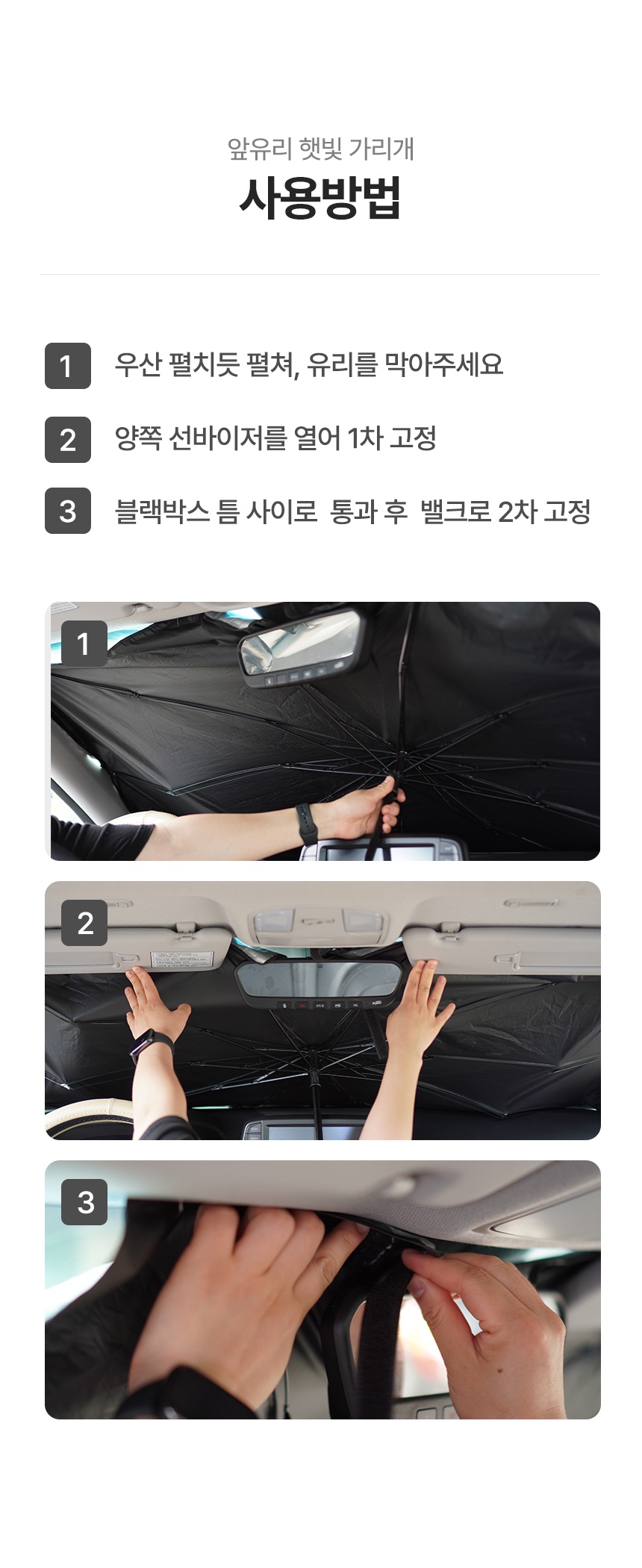 앞유리 햇빛 가리개
사용방법

1 우산 펼치듯 펼쳐, 유리를 막아주세요

2 양쪽 선바이저를 열어 1차 고정

3 블랙박스 틈 사이로 통과 후 밸크로 2차 고정

1

2

3