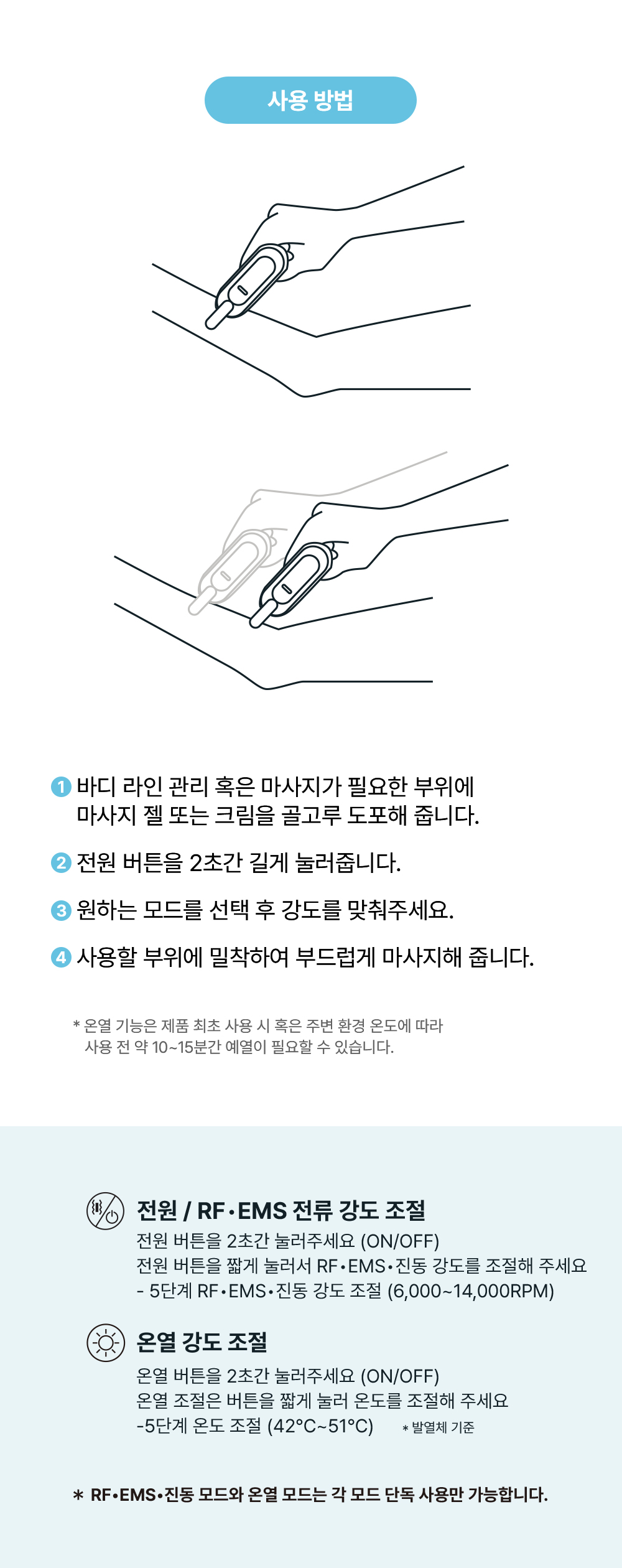 사용 방법

1 바디 라인 관리 혹은 마사지가 필요한 부위에 마사지 젤 또는 크림을 골고루 도포해 줍니다.

2 전원 버튼을 2초간 길게 눌러줍니다.

3 원하는 모드를 선택 후 강도를 맞춰주세요.

4 사용할 부위에 밀착하여 부드럽게 마사지해 줍니다.

* 온열 기능은 제품 최초 사용 시 혹은 주변 환경 온도에 따라 사용 전 약 10~15분간 예열이 필요할 수 있습니다.

전원 / RF•EMS 전류 강도 조절
전원 버튼을 2초간 눌러주세요 (ON/OFF)
전원 버튼을 짧게 눌러서 RF•EMS•진동 강도를 조절해 주세요
- 5단계 RF•EMS•진동 강도 조절 (6,000~14,000RPM)

온열 강도 조절
온열 버튼을 2초간 눌러주세요 (ON/OFF)
온열 조절은 버튼을 짧게 눌러 온도를 조절해 주세요
-5단계 온도 조절 (42°C~51°C) * 발열체 기준

* RF•EMS•진동 모드와 온열 모드는 각 모드 단독 사용만 가능합니다.