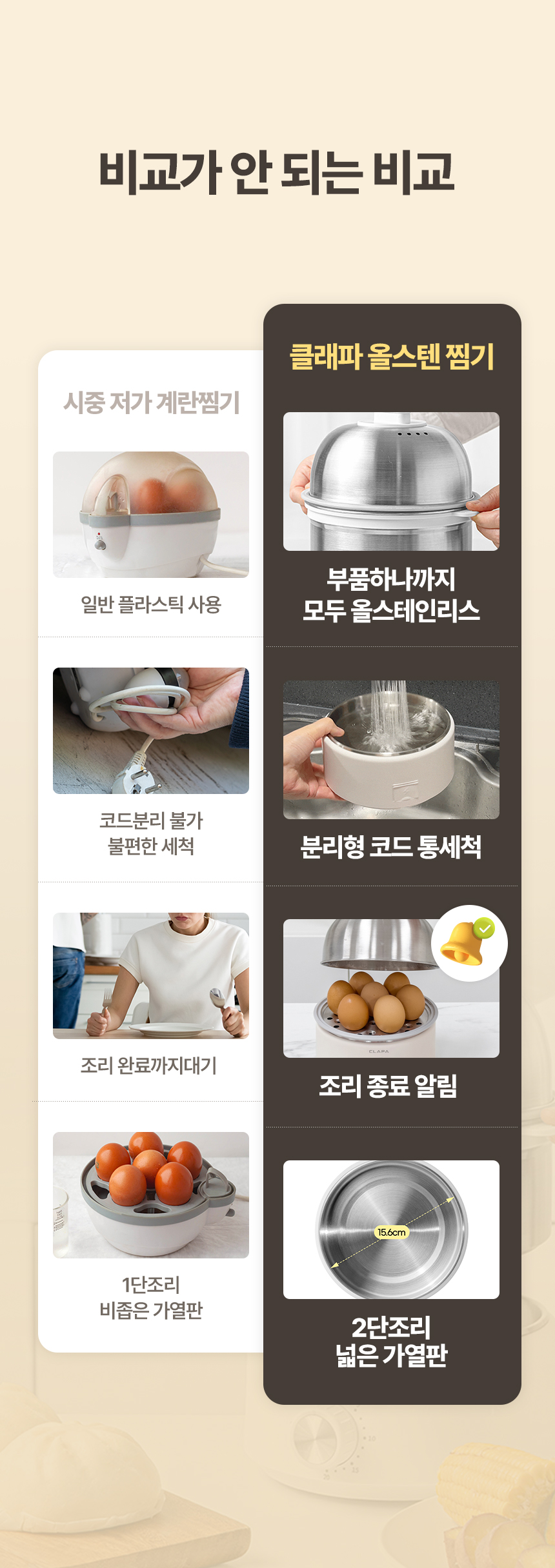 비교가 안 되는 비교

시중 저가 계란찜기

일반 플라스틱 사용

코드분리 불가
불편한 세척

조리 완료까지대기

1단조리
비좁은 가열판

클래파 올스텐 찜기

부품하나까지
모두 올스테인리스

분리형 코드 통세척

CLAPA

조리 종료 알림

15.6cm

2단조리
넓은 가열판