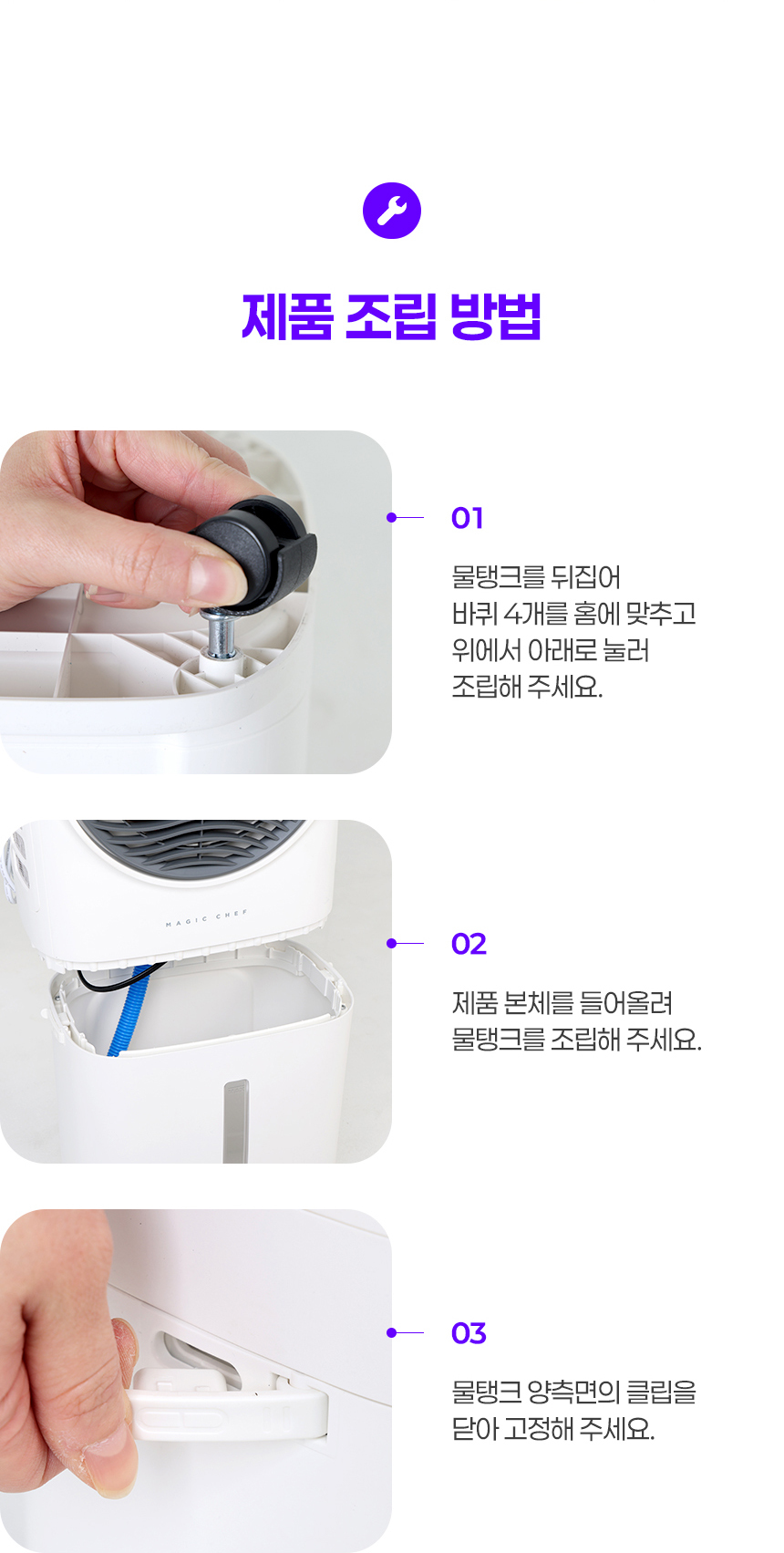 제품 조립 방법

01

물탱크를 뒤집어
바퀴 4개를 홈에 맞추고
위에서 아래로 눌러
조립해 주세요.

MAGIC CHEF

02

제품 본체를 들어올려
물탱크를 조립해 주세요.

03

물탱크 양측면의 클립을
닫아 고정해 주세요.