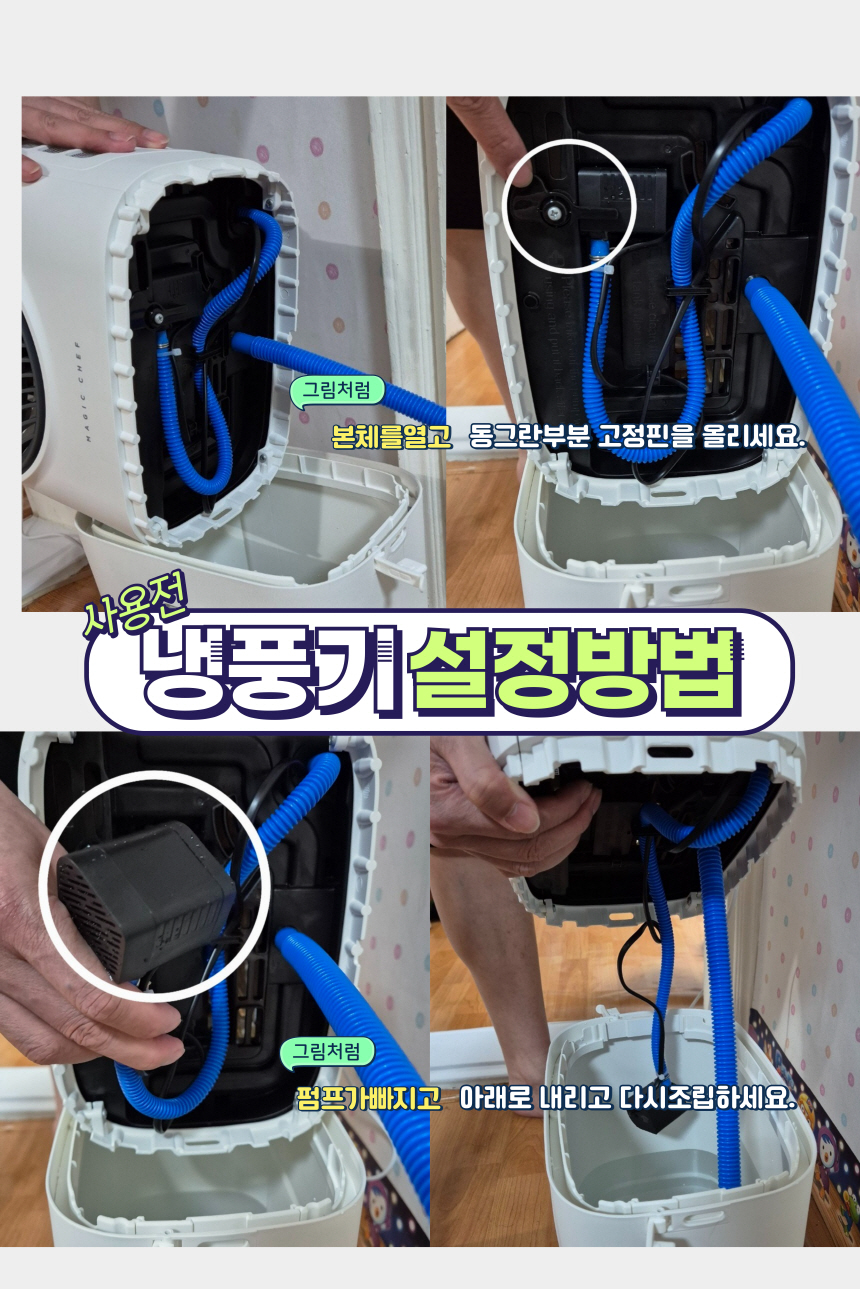 MAGIC CHEF

그림처럼

본체를열고 동그란부분 고정핀을 올리세요.

사용전

냉풍기 설정방법

그림처럼

펌프가빠지고 아래로 내리고 다시조립하세요.