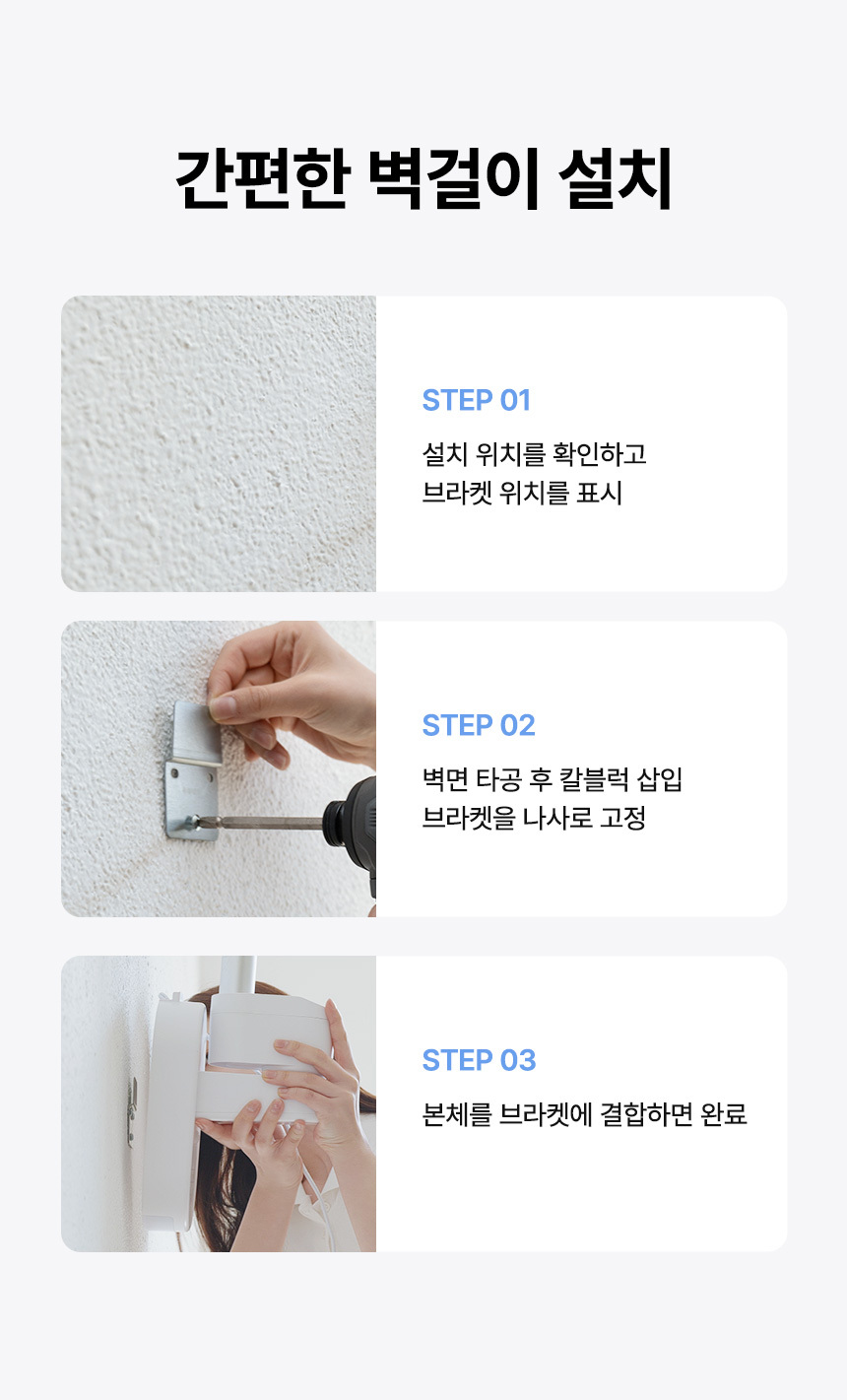 간편한 벽걸이 설치

STEP 01

설치 위치를 확인하고
브라켓 위치를 표시

STEP 02

벽면 타공 후 칼블럭 삽입
브라켓을 나사로 고정

STEP 03

본체를 브라켓에 결합하면 완료