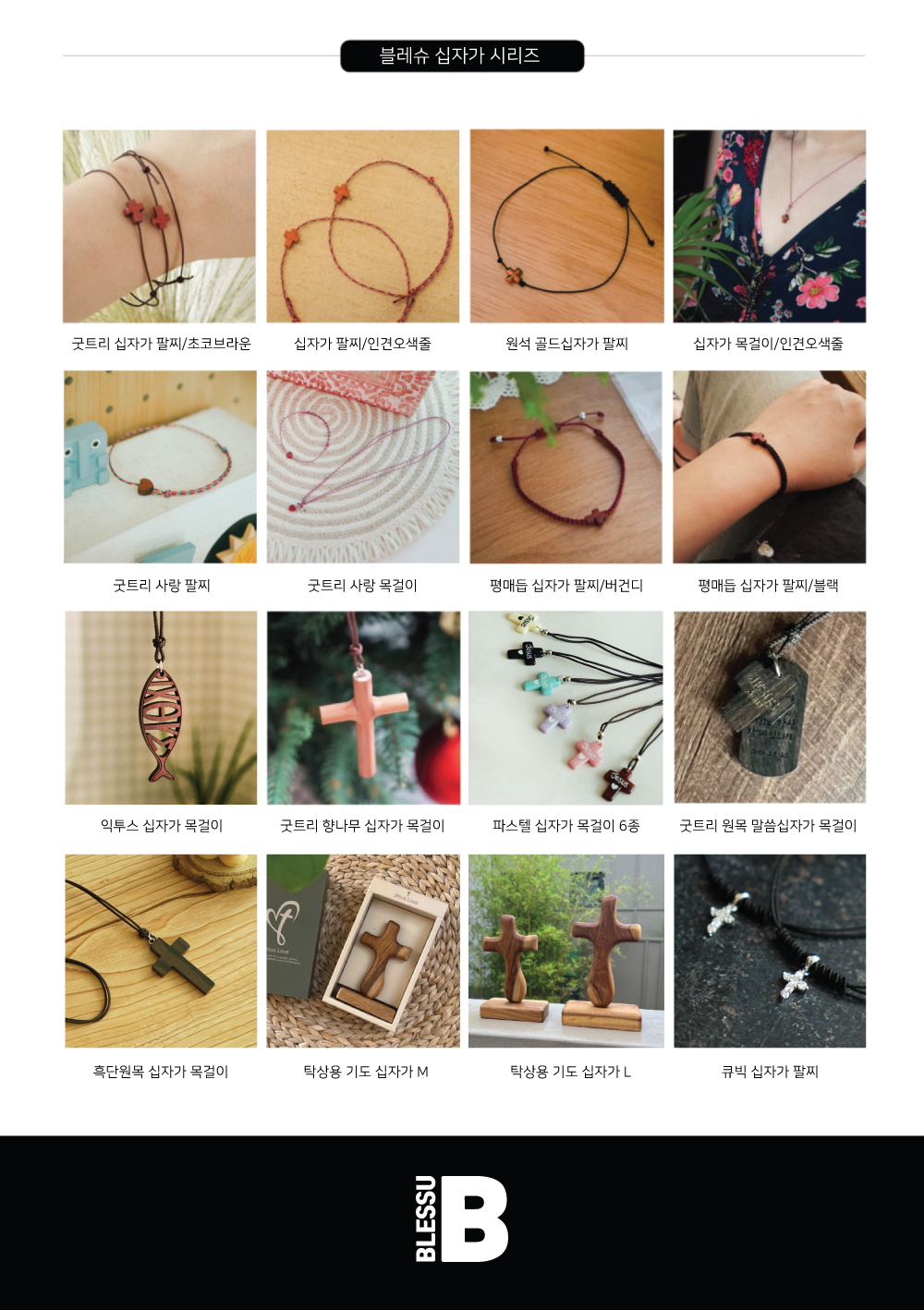 블레슈 십자가 시리즈

굿트리 십자가 팔찌/초코브라운

십자가 팔찌/인견오색줄

원석 골드십자가 팔찌

십자가 목걸이/인견오색줄

굿트리 사랑 팔찌

굿트리 사랑 목걸이

평매듭 십자가 팔찌/버건디

평매듭 십자가 팔찌/블랙

익투스 십자가 목걸이

굿트리 향나무 십자가 목걸이

파스텔 십자가 목걸이 6종

굿트리 원목 말씀십자가 목걸이

흑단원목 십자가 목걸이

탁상용 기도 십자가 M

탁상용 기도 십자가 L

큐빅 십자가 팔찌

BLESSU B