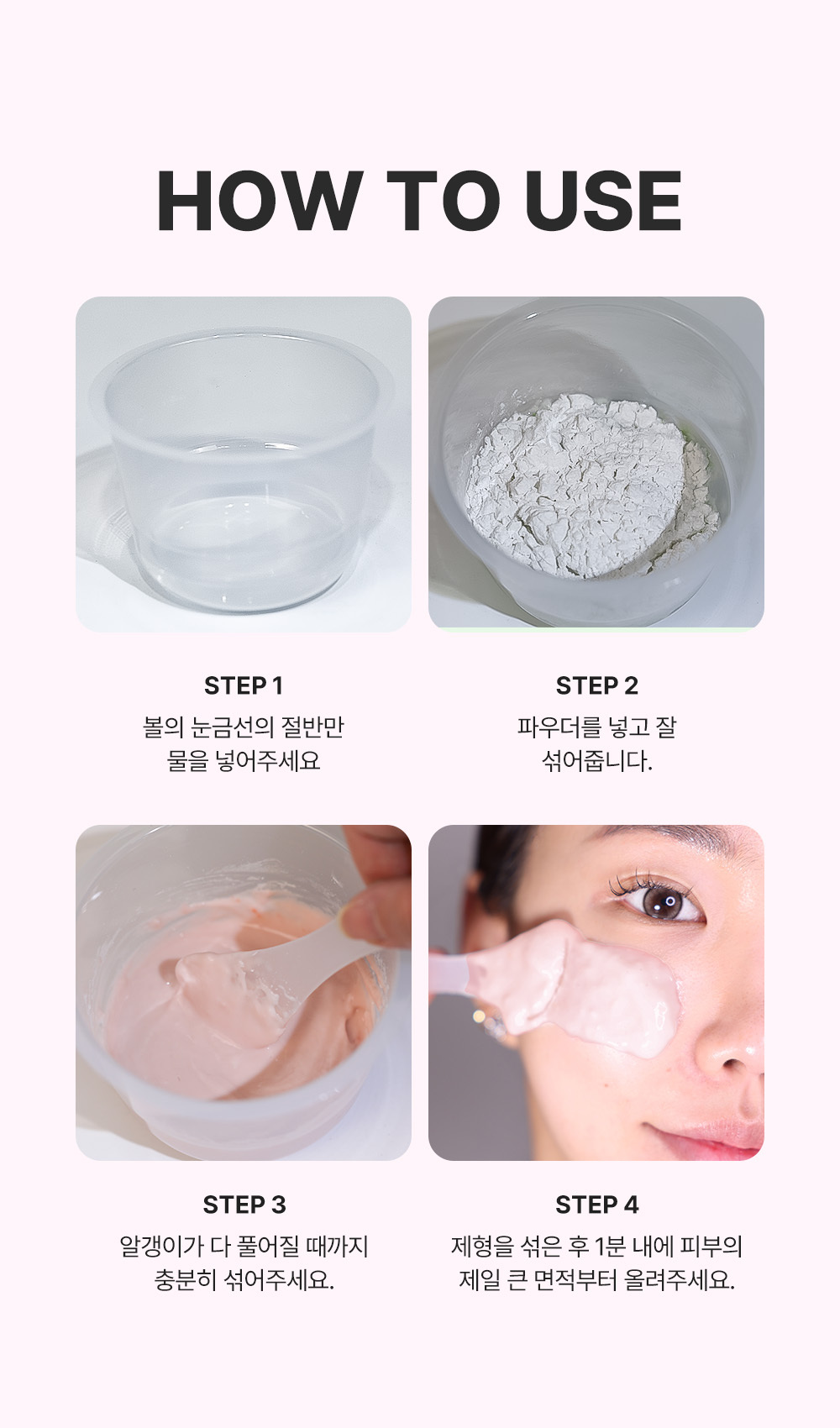 HOW TO USE

STEP 1
볼의 눈금선의 절반만
물을 넣어주세요

STEP 2
파우더를 넣고 잘
섞어줍니다.

STEP 3
알갱이가 다 풀어질 때까지
충분히 섞어주세요.

STEP 4
제형을 섞은 후 1분 내에 피부의
제일 큰 면적부터 올려주세요.