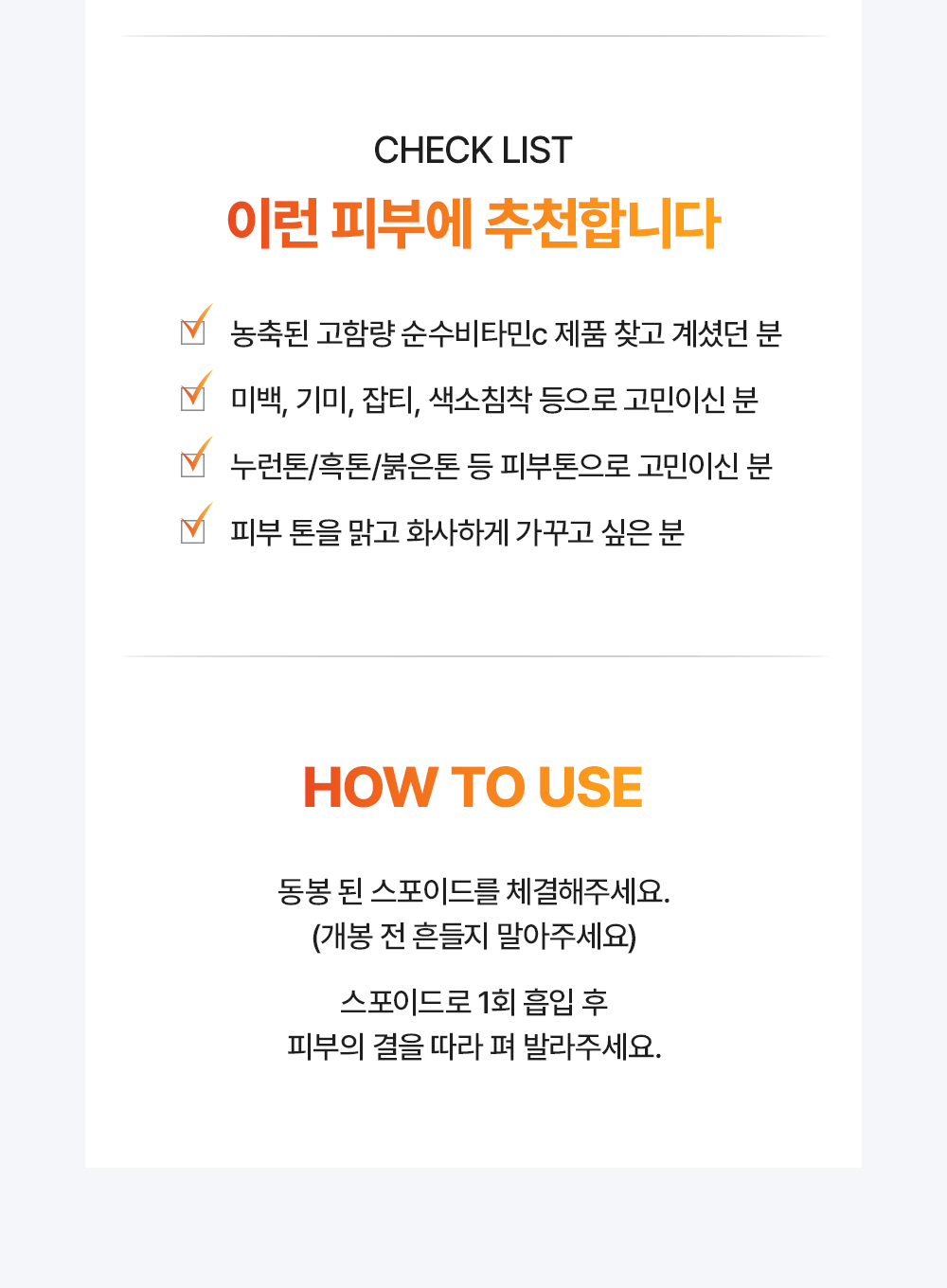 CHECK LIST
이런 피부에 추천합니다

농축된 고함량 순수비타민c 제품 찾고 계셨던 분

미백, 기미, 잡티, 색소침착 등으로 고민이신 분

누런톤/흑톤/붉은톤 등 피부톤으로 고민이신 분

피부 톤을 맑고 화사하게 가꾸고 싶은 분

HOW TO USE

동봉 된 스포이드를 체결해주세요.
(개봉 전 흔들지 말아주세요)

스포이드로 1회 흡입 후
피부의 결을 따라 펴 발라주세요.